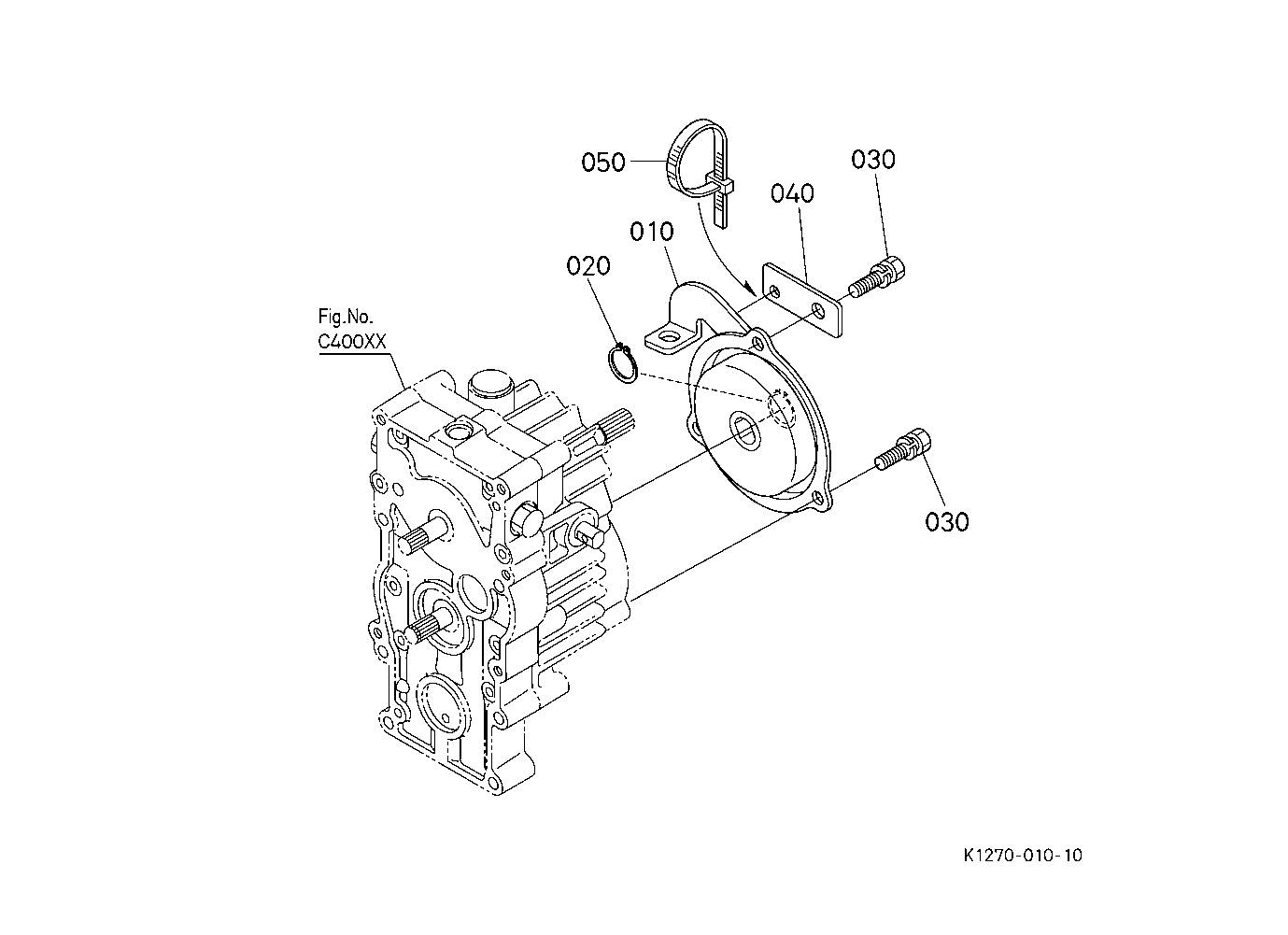 050
030
040
010
020
Fig.No.
C400XX
030
K1270-010-10