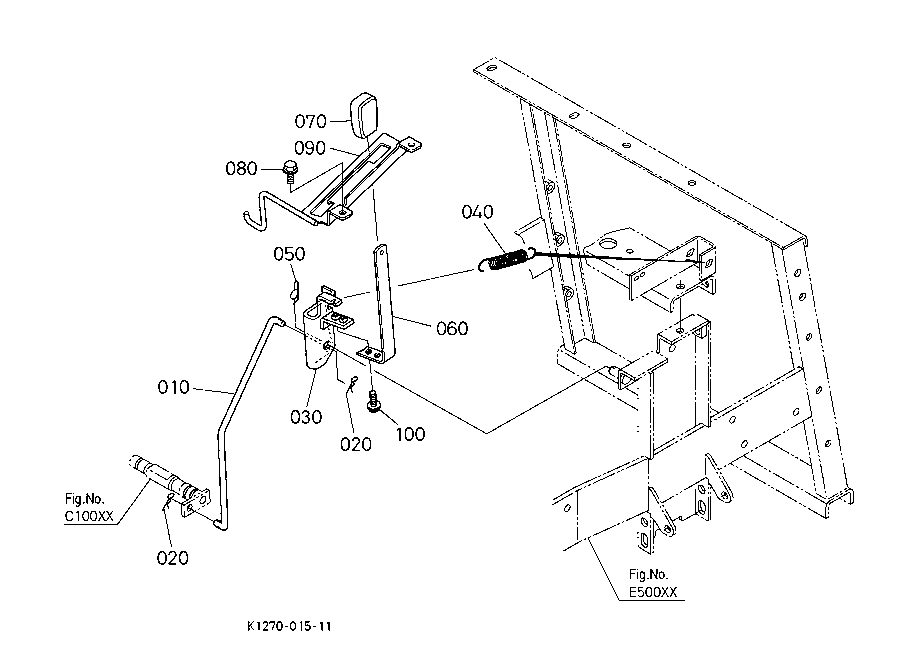 070
090
080
040
050
060
010
030
020
100
Fig.No.
C100XX
020
Fig.No.
E500XX
K1270-015-11