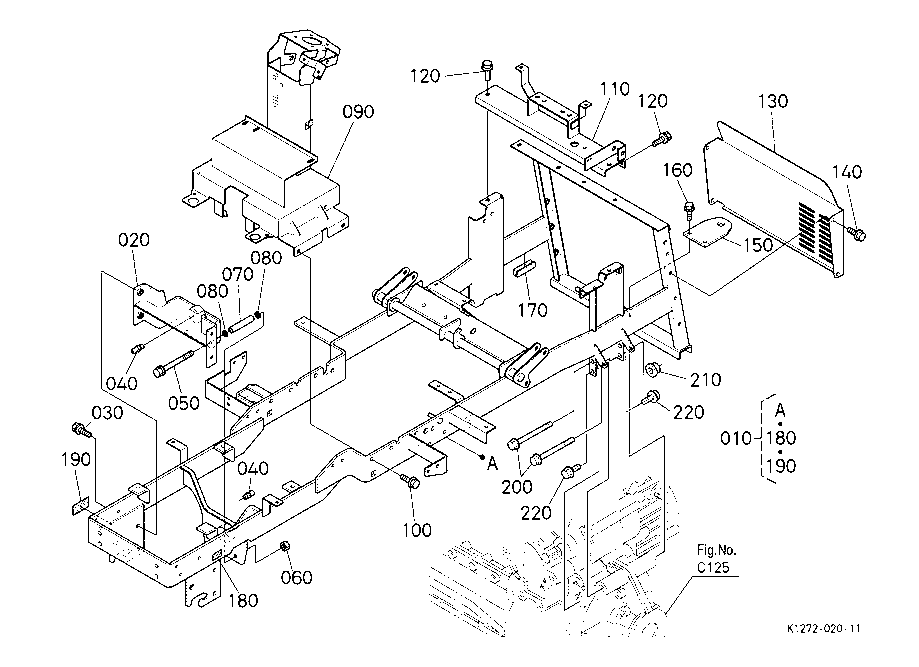 120
110
120
130
090
160
140
150
020
070
080
080
170
040
050
210
220
A
010
180
190
030
190
040
A
200
220
100
060
180
Fig.No.
C125
K1272-020-11