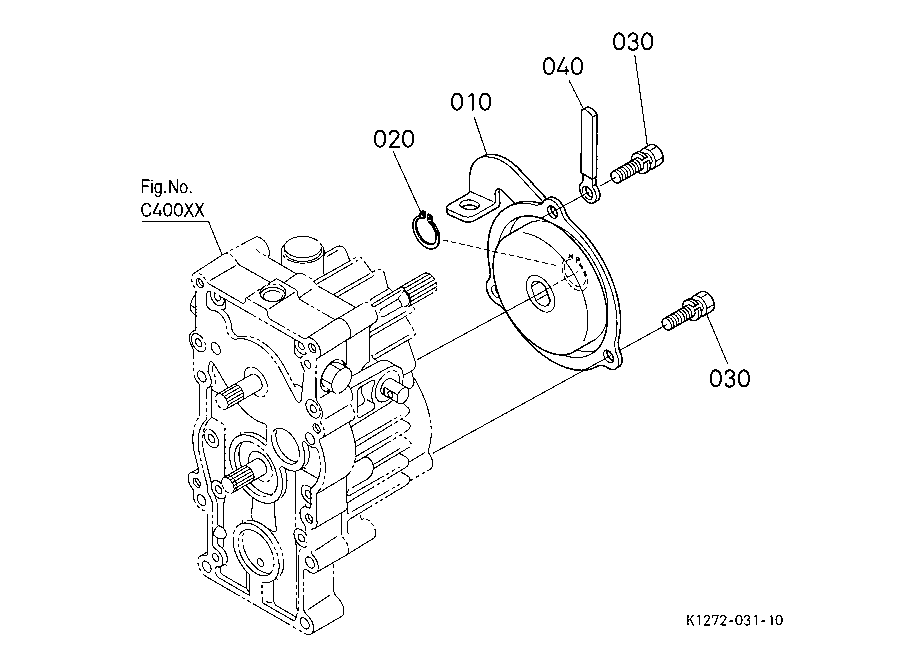 030
040
010
020
Fig.No.
C400XX
030
K1272-031-10