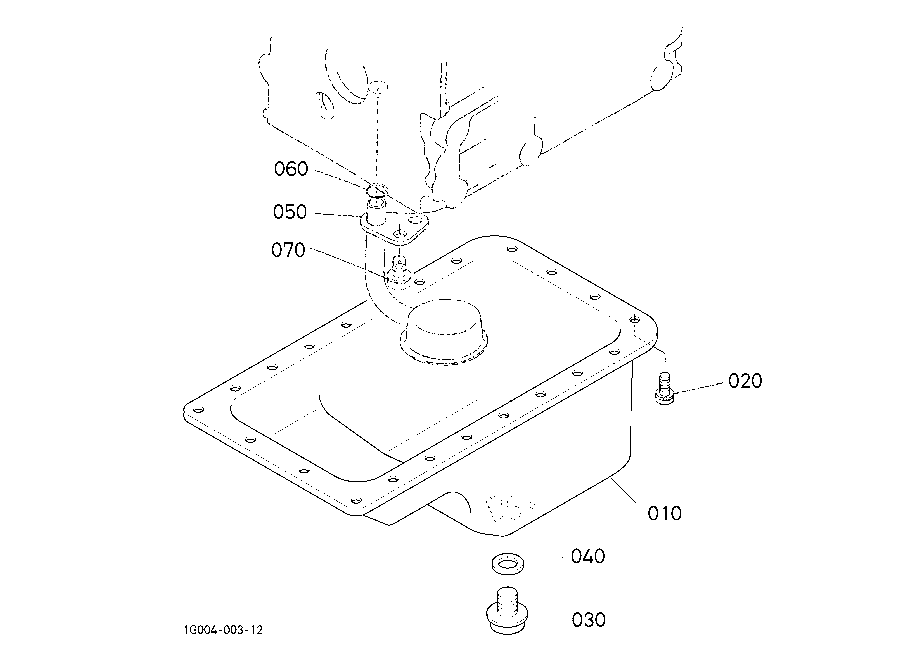 060
050
070
020
010
040
030
1G004-003-12