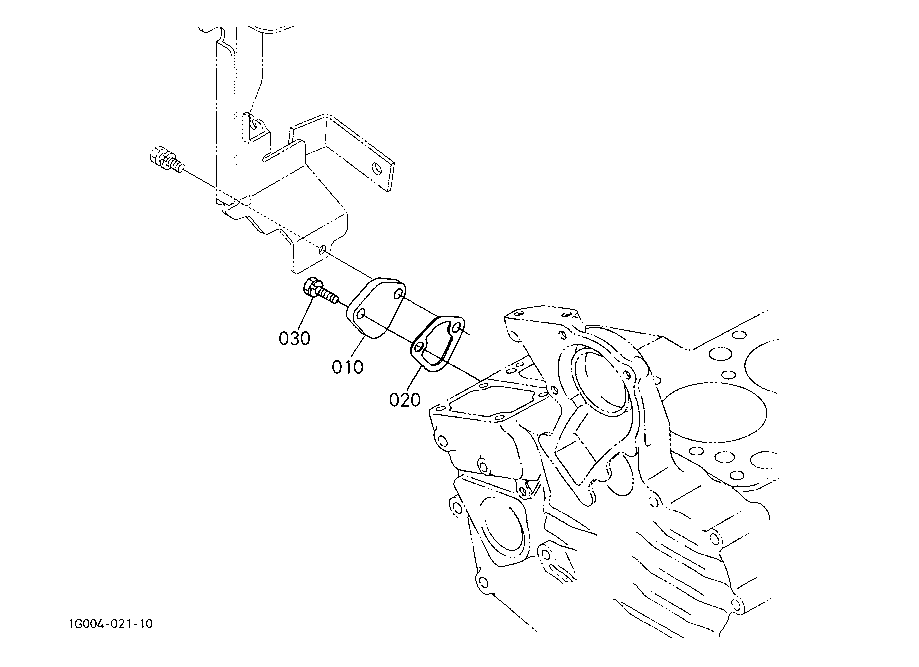 030
010
020
1G004-021-10