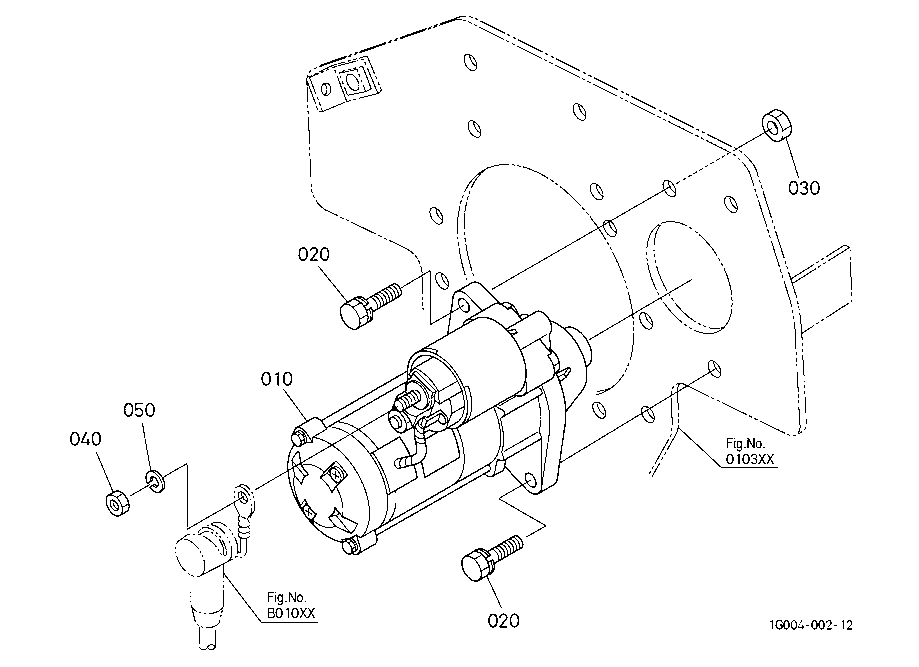 030

020

010

050

040

Fig.No.
0103XX

Fig.No.
B010XX

020

1G004-002-12