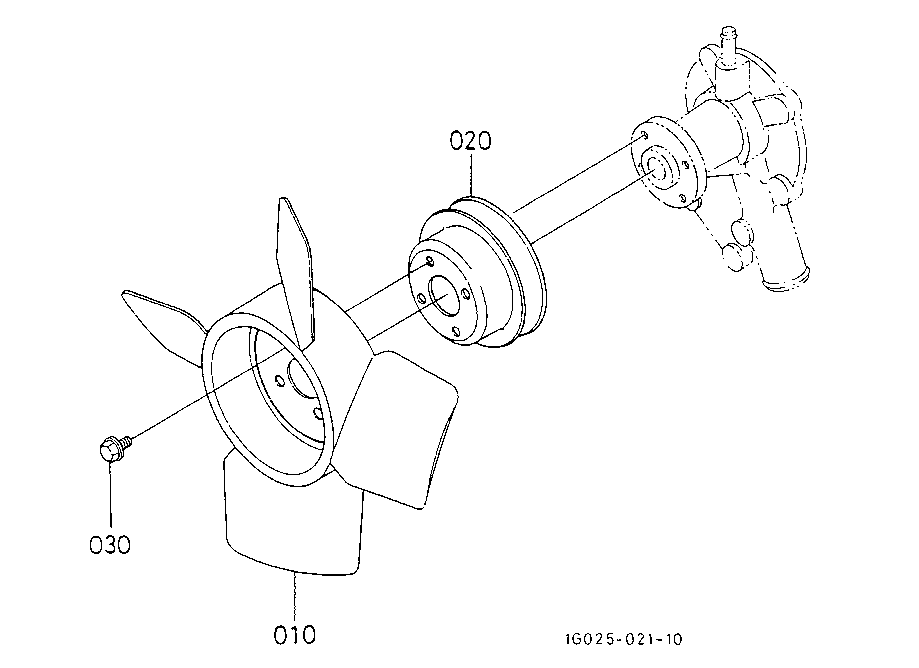 020

030

010

1G025-021-10