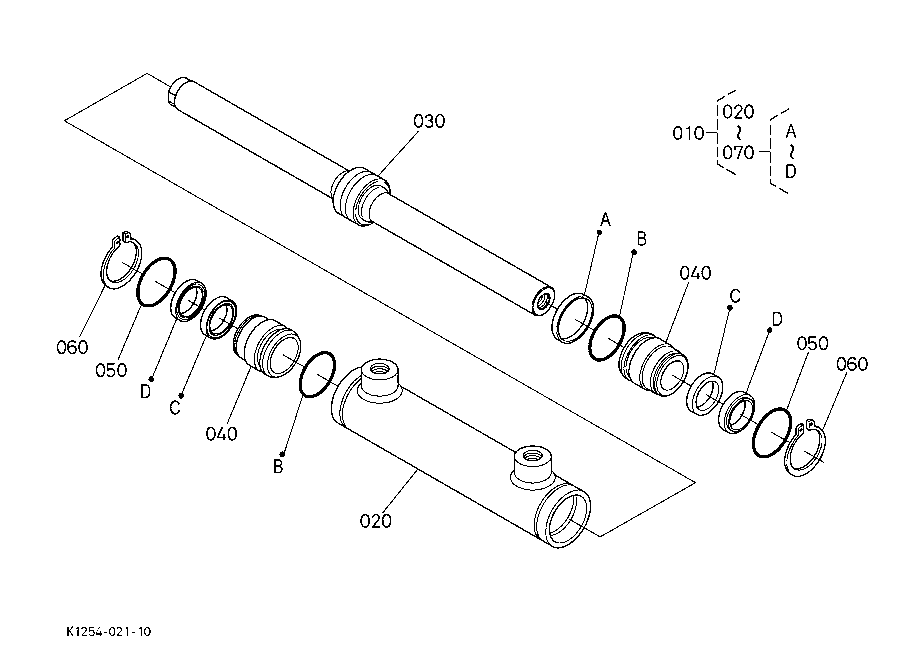 030

010 020 ~ 070 A ~ D

A

B

040

C

D

050

060

060

050

D

C

040

B

020

K1254-021-10