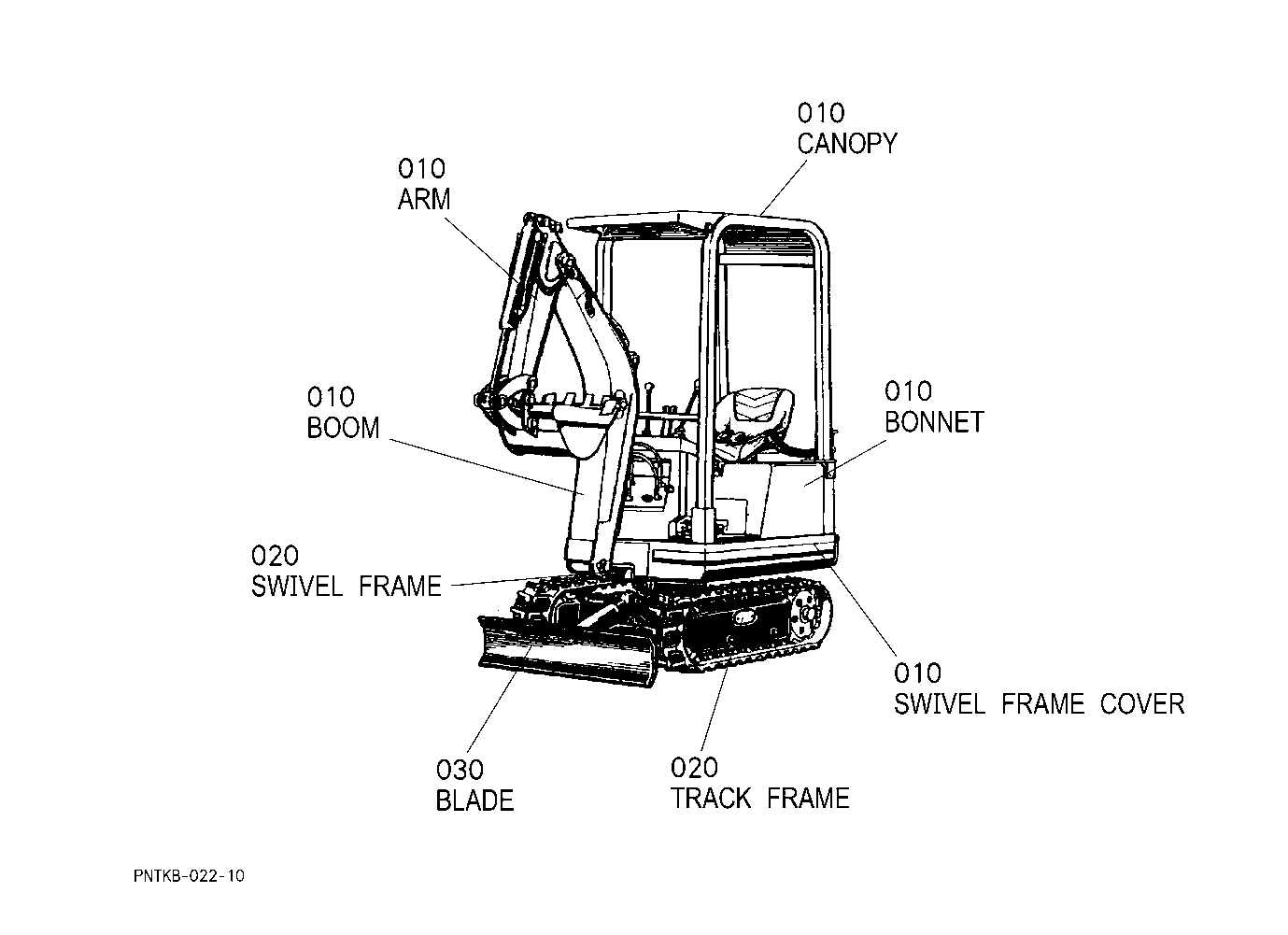 010
CANOPY

010
ARM

010
BOOM

010
BONNET

020
SWIVEL FRAME

010
SWIVEL FRAME COVER

030
BLADE

020
TRACK FRAME

PNTKB-022-10