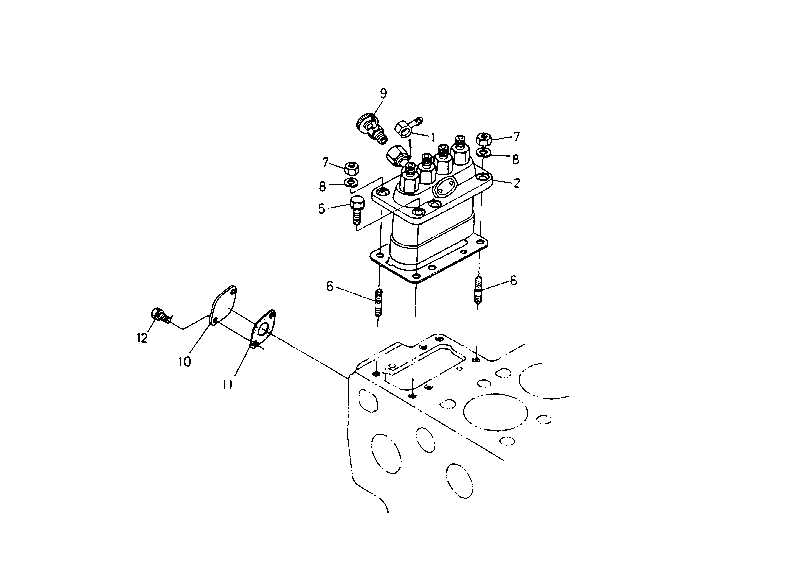 9
1
7
8
7
8
2
5
6
6
12
10
11