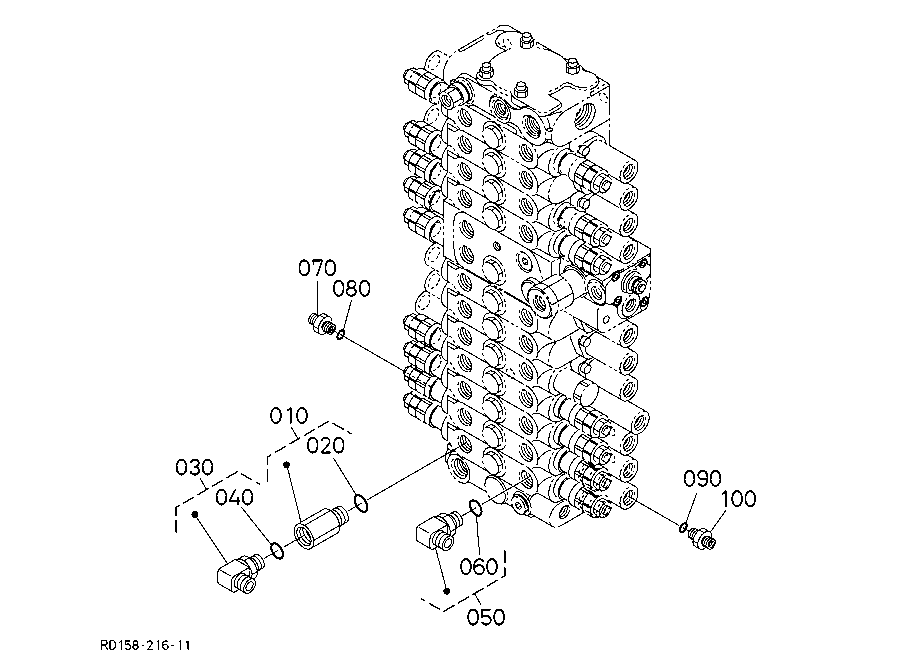 070
080
010
020
030
040
090
100
060
050
RD158-216-11