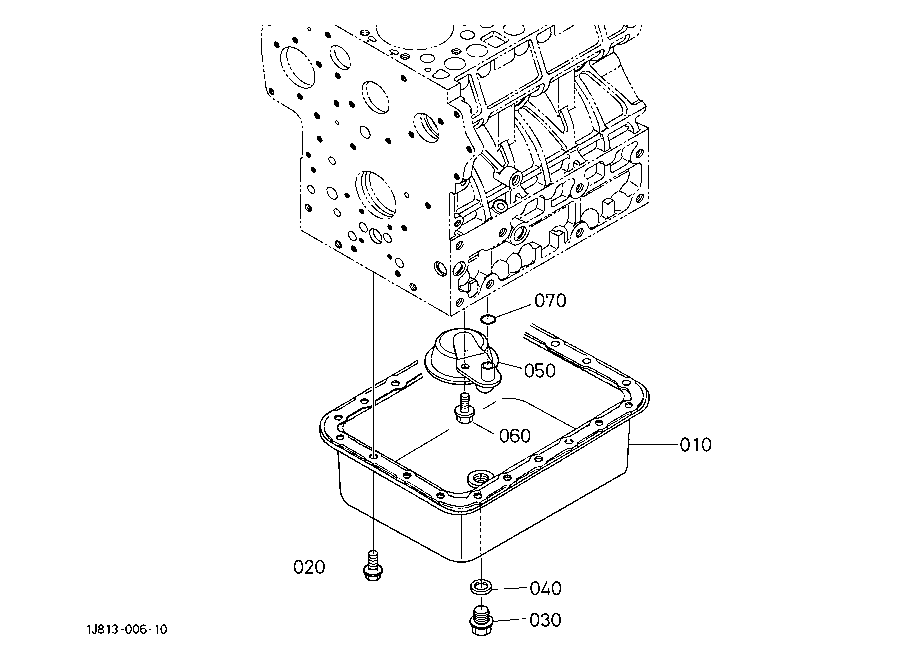 070
050
060
010
020
040
030
1J813-006-10