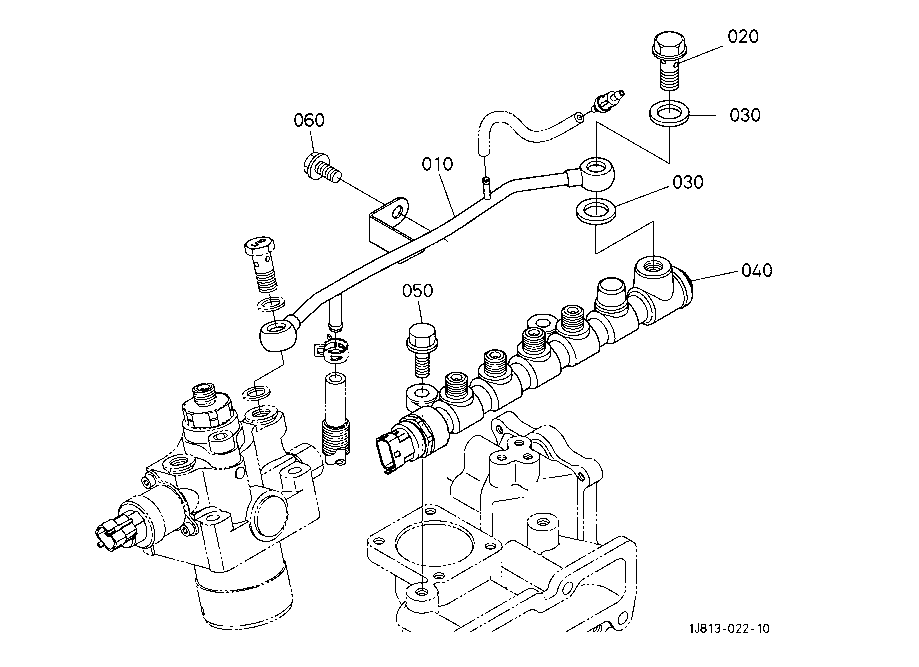 020
030
060
010
030
040
050
1J813-022-10