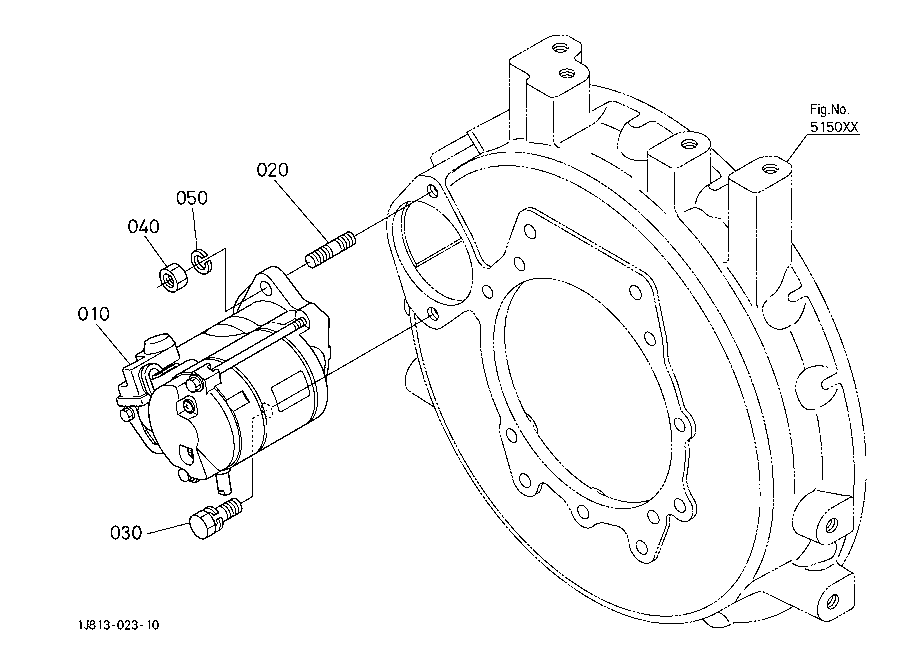 Fig.No.
5150XX

020
050
040
010
030

1J813-023-10