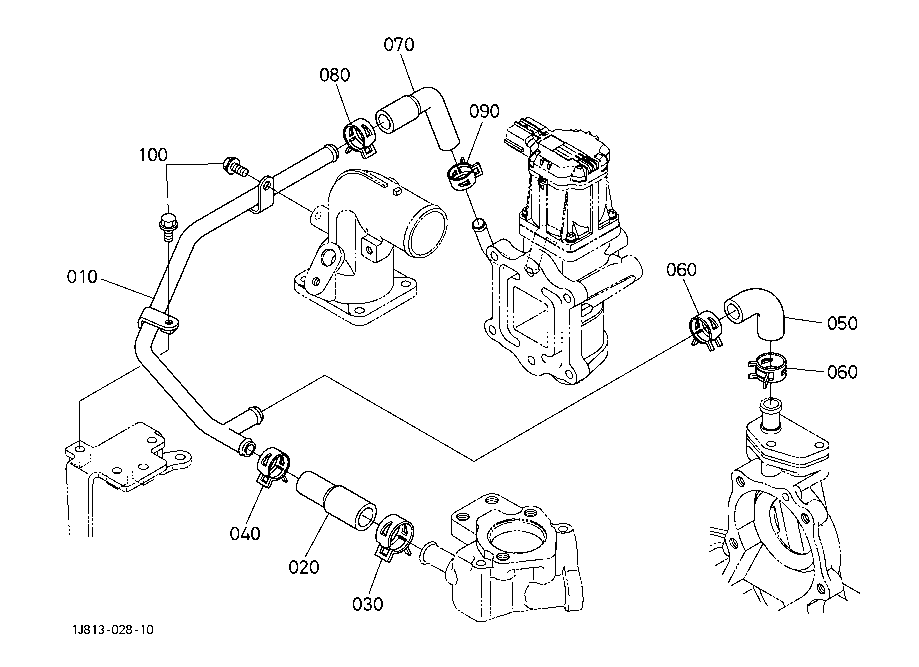 070
080
090
100
010
060
050
060
040
020
030
1J813-028-10