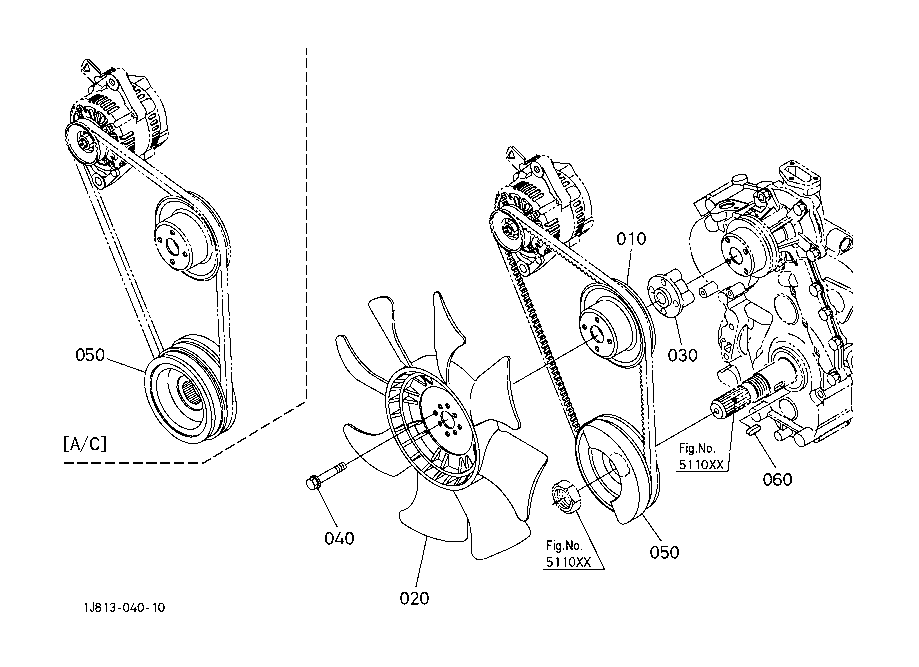 050

[A/C]

010

030

Fig.No.
5110XX

060

040

Fig.No.
5110XX

050

020

1J813-040-10