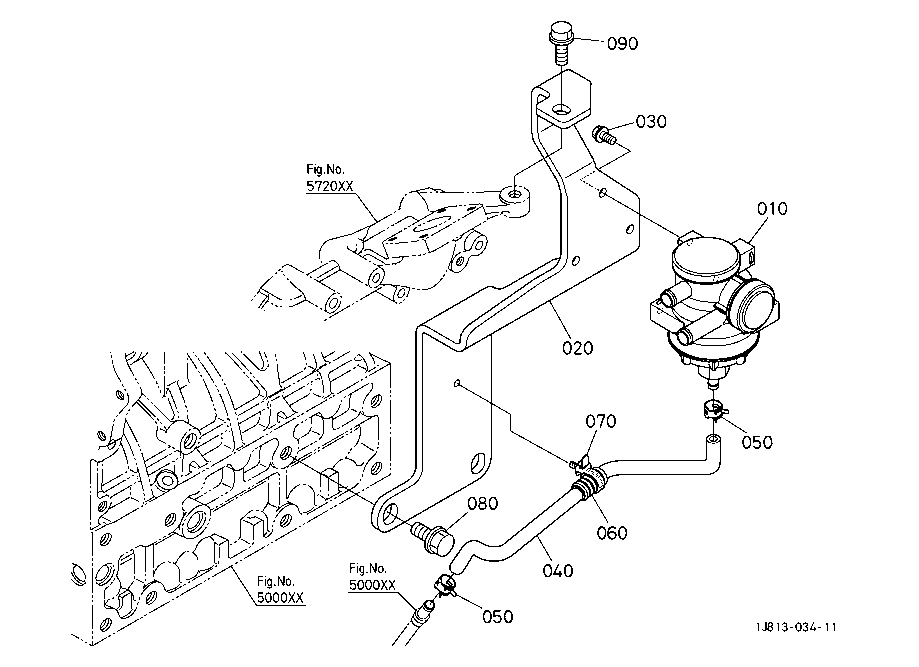 090
030
Fig.No.
5720XX
010
020
070
050
080
060
040
Fig.No.
5000XX
Fig.No.
5000XX
050
1J813-034-11