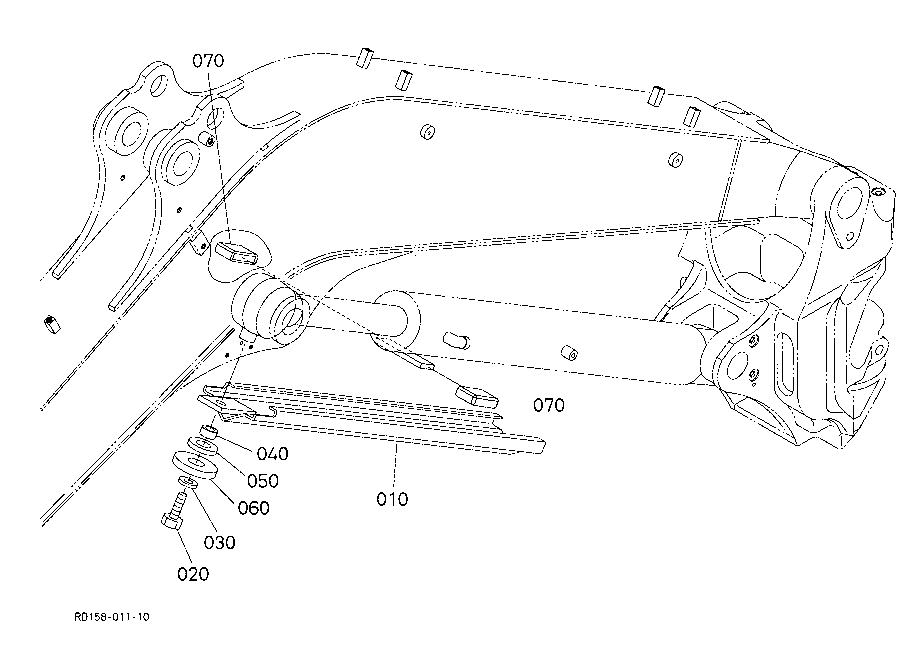 070

070

040

050

060

010

030

020

RD158-011-10