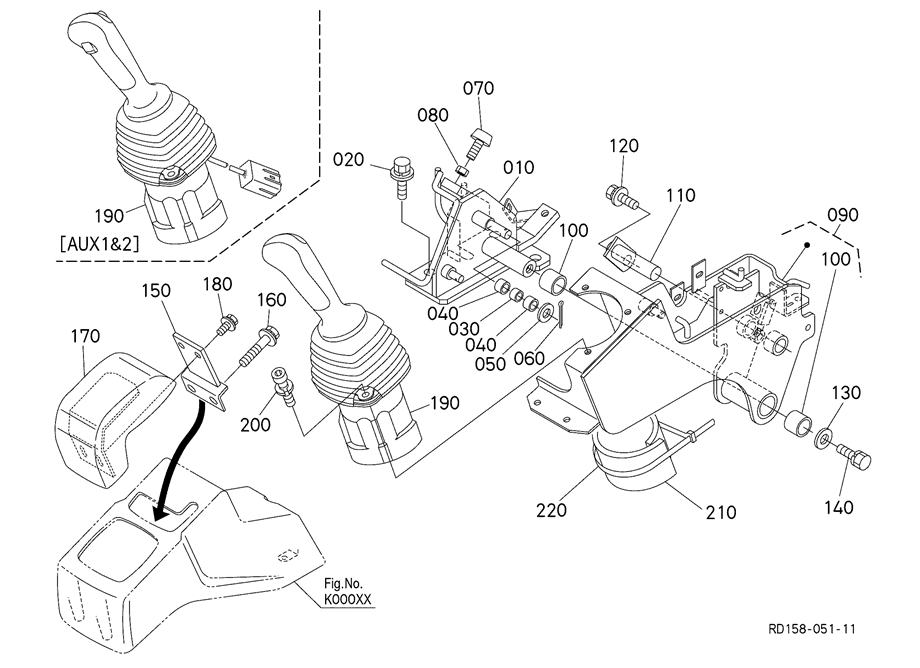 190
[AUX1&2]
070
080
020
010
120
110
090
100
100
040
030
040
050
060
150
180
160
170
200
190
130
140
220
210
Fig.No.
K000XX
RD158-051-11