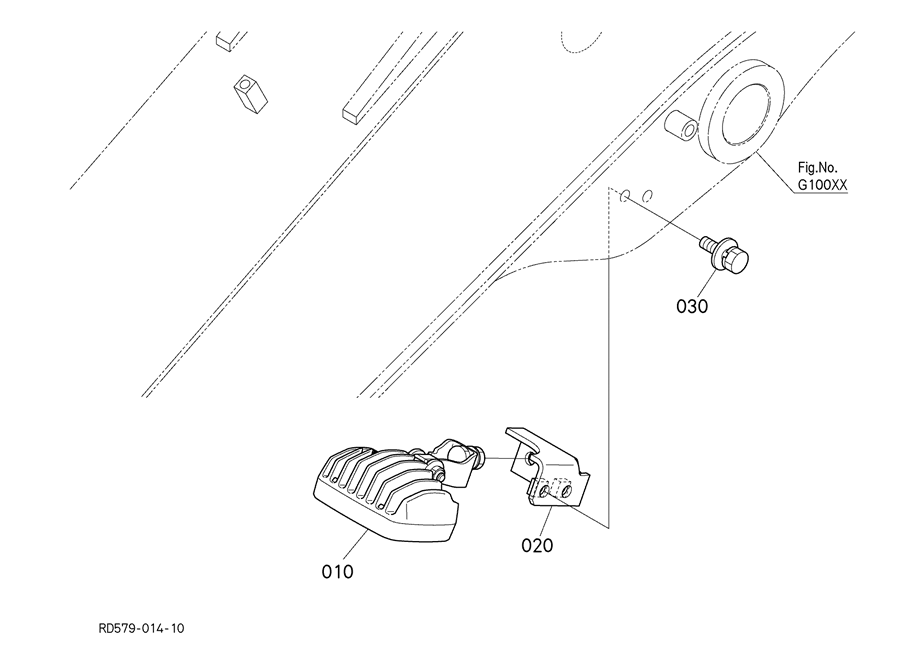 Fig.No.
G100XX

030

020

010

RD579-014-10