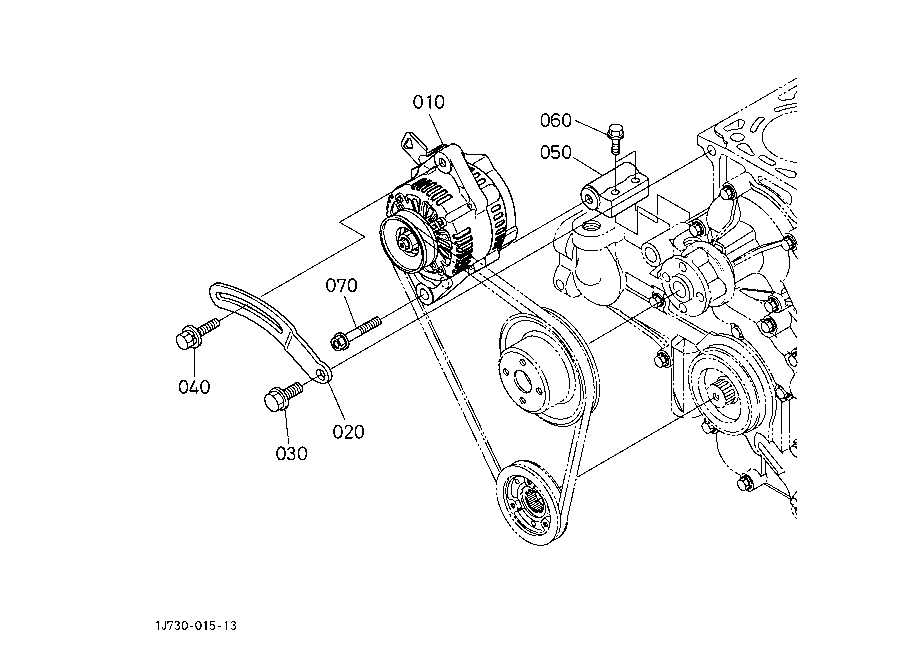 010
060
050
070
040
020
030
1J730-015-13