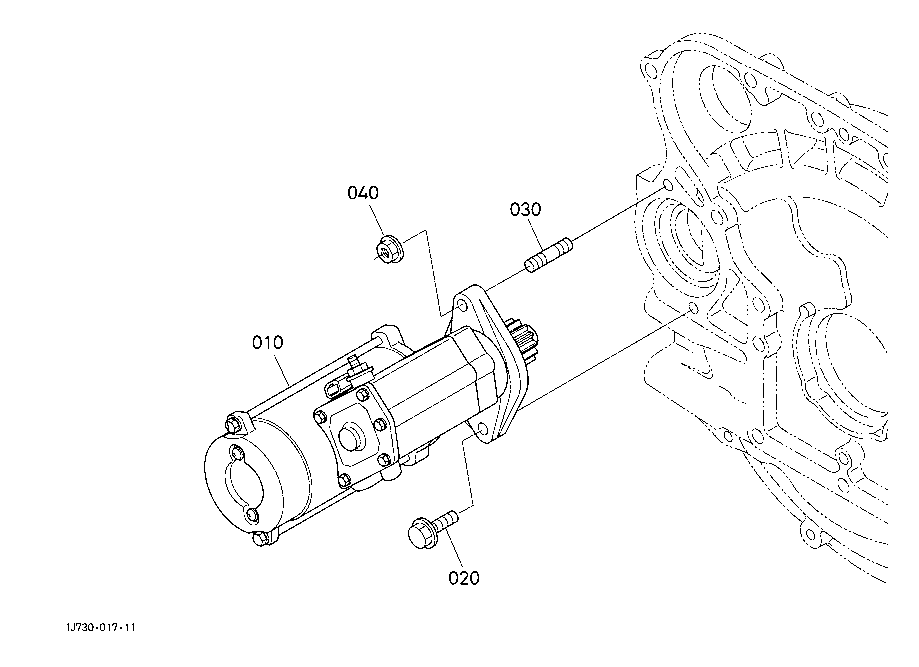 040
030
010
020
1J730-017-11