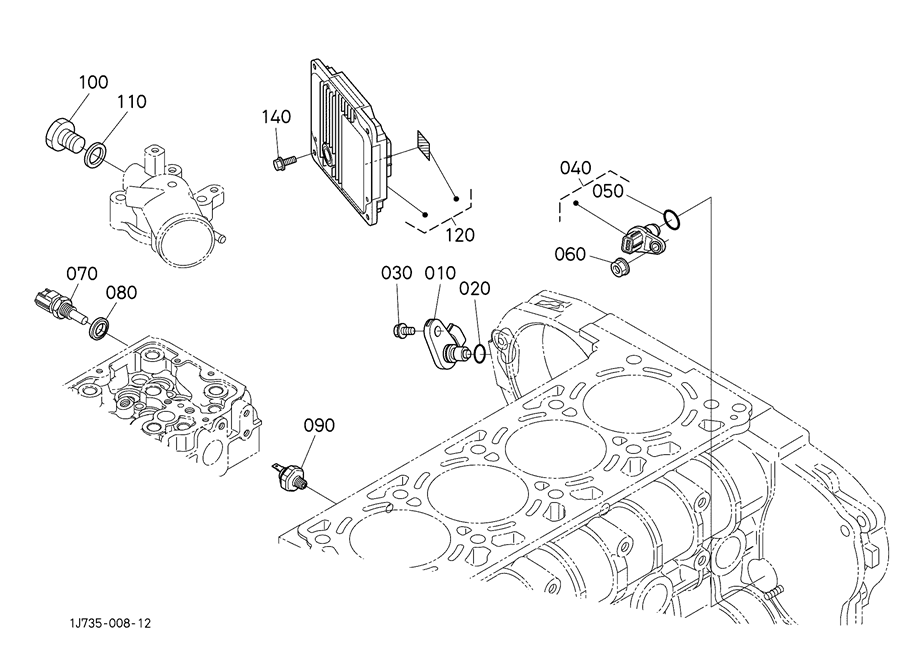 100
110
140
120
040
050
060
070
080
030
010
020
090
1J735-008-12