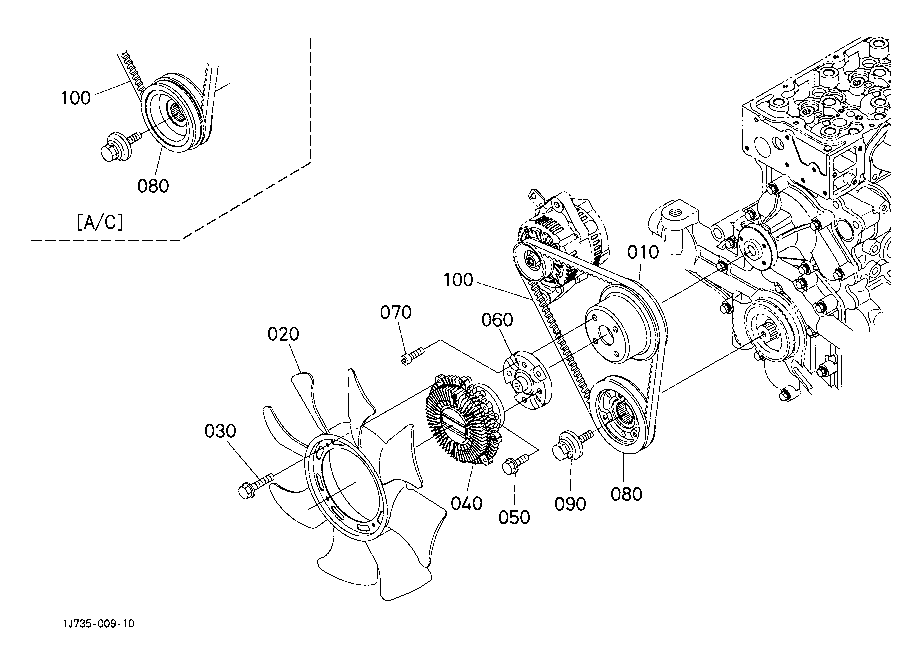 100
080
[A/C]
010
100
070
060
020
030
040
050
090
080
1J735-009-10