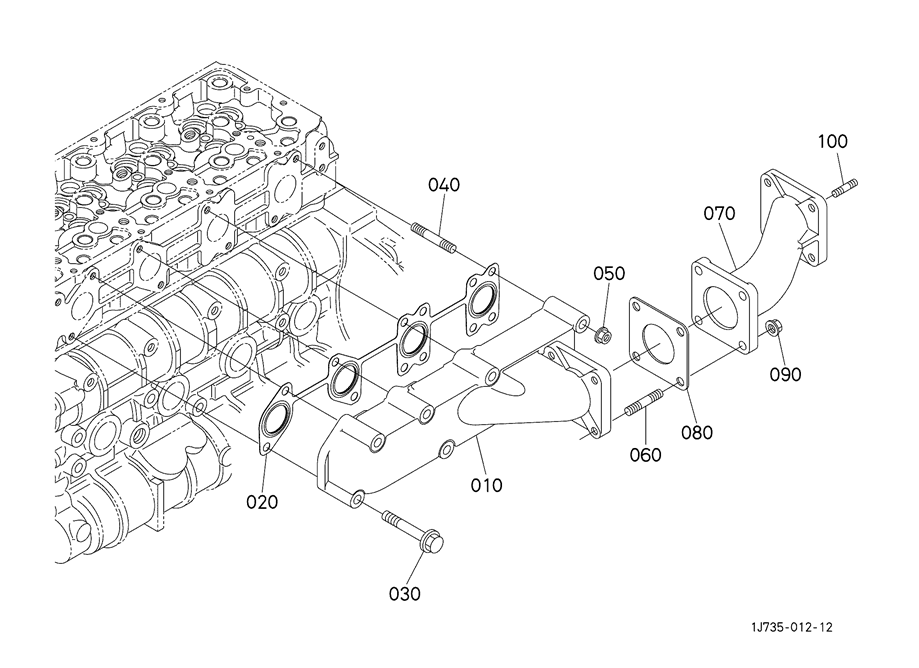 100
040
070
050
090
080
060
010
020
030
1J735-012-12