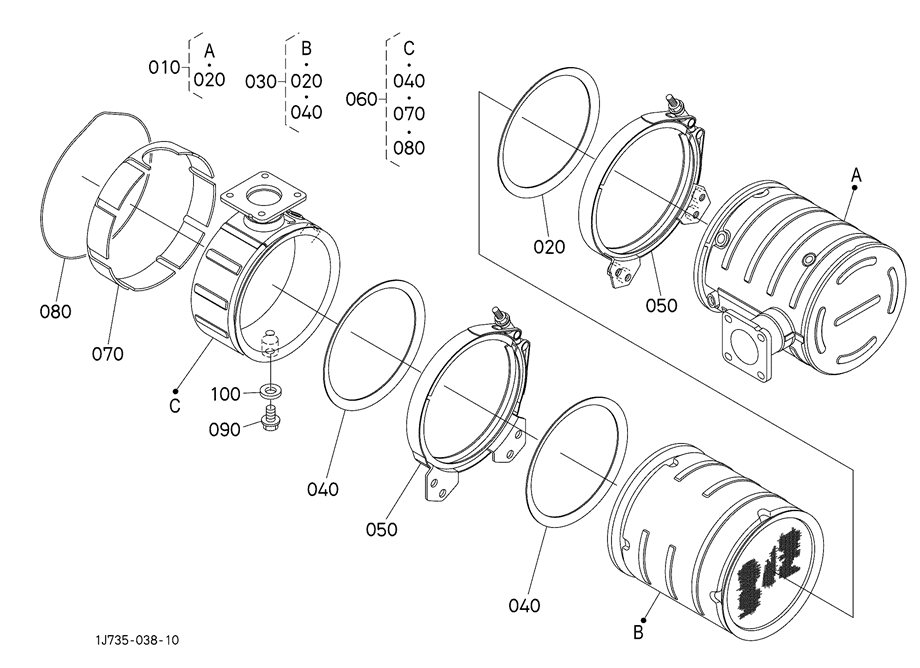 010 A
020

030 B
020
040

060 C
040
070
080

020
050
A

080
070
C
100
090

040
050
040
B

1J735-038-10