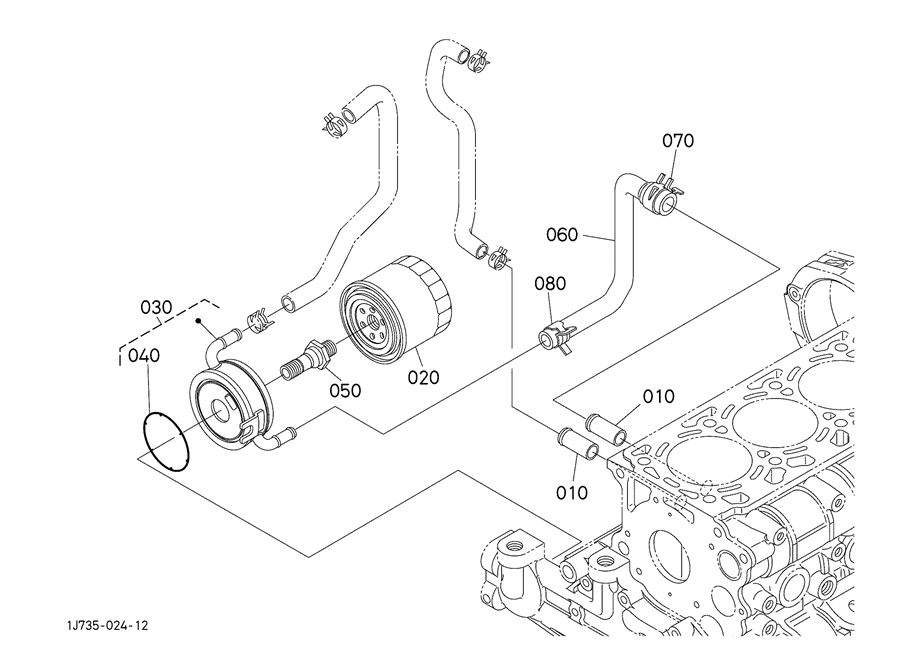 070
060
080
030
040
050
020
010
010
1J735-024-12