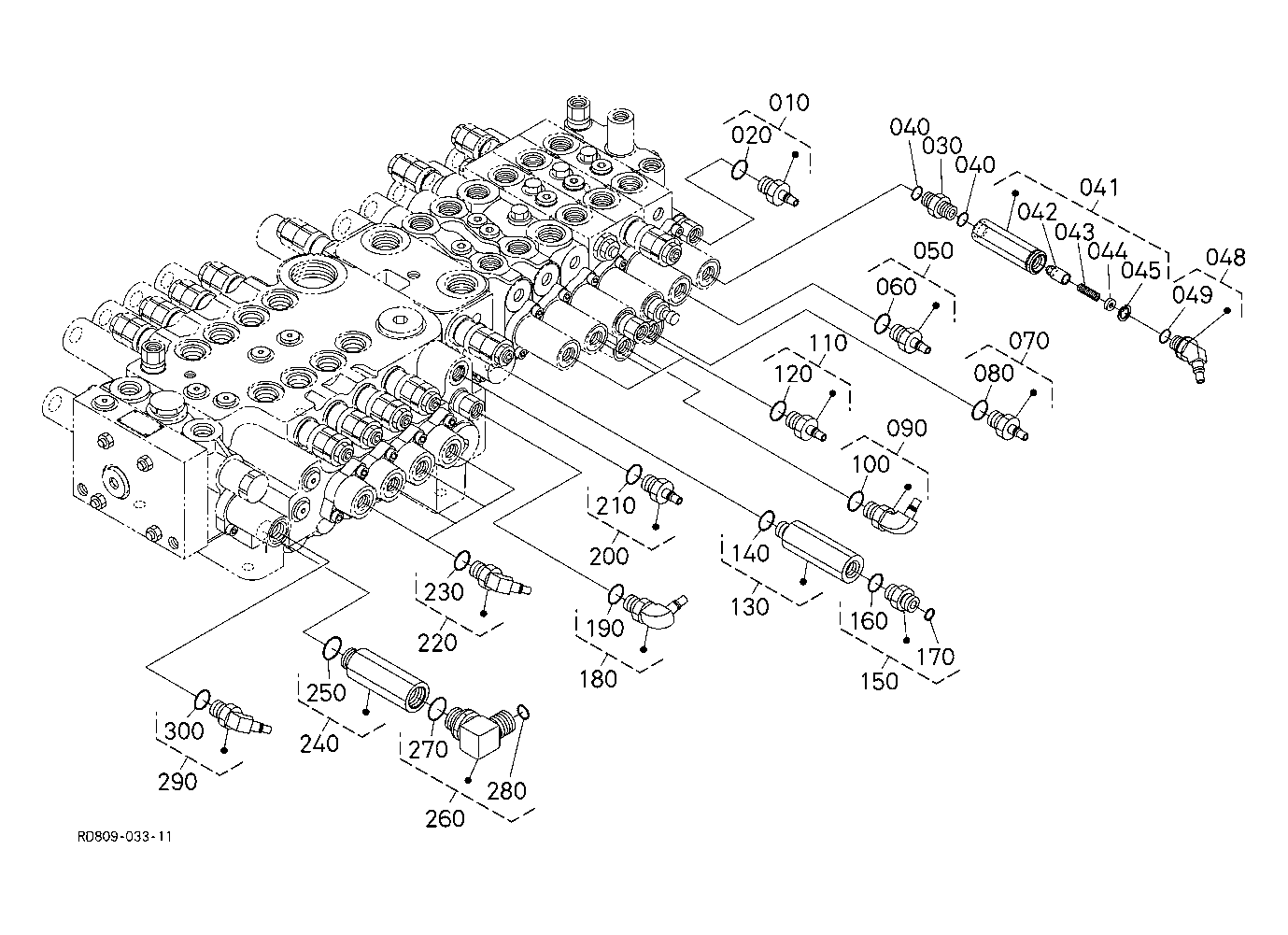 010
020
040
030
040
041
042
043
044
045
048
049
050
060
070
080
110
120
090
100
210
200
140
130
160
170
150
230
220
190
180
250
240
270
280
260
300
290
RD809-033-11