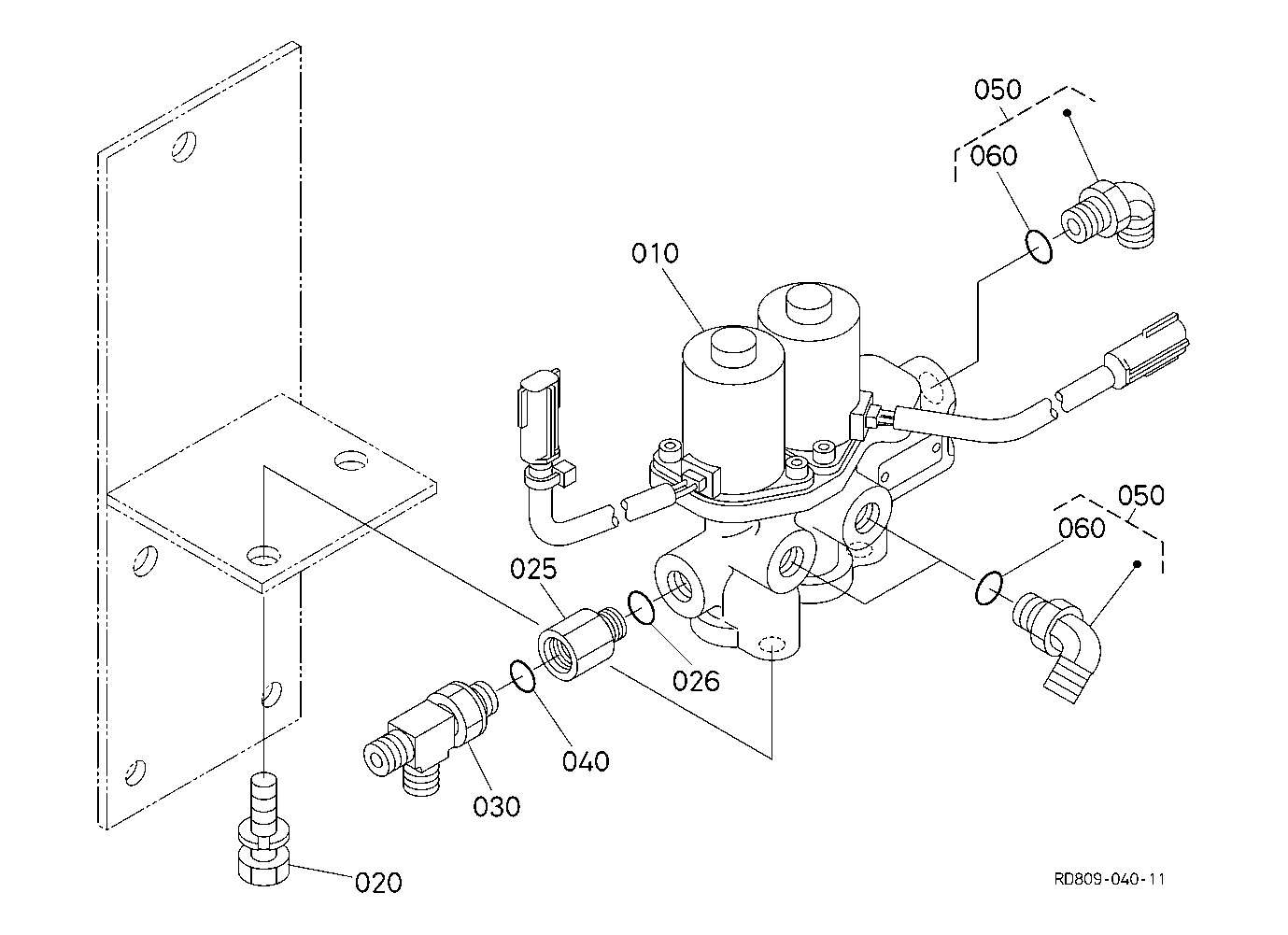 050
060
010
050
060
025
026
040
030
020
RD809-040-11