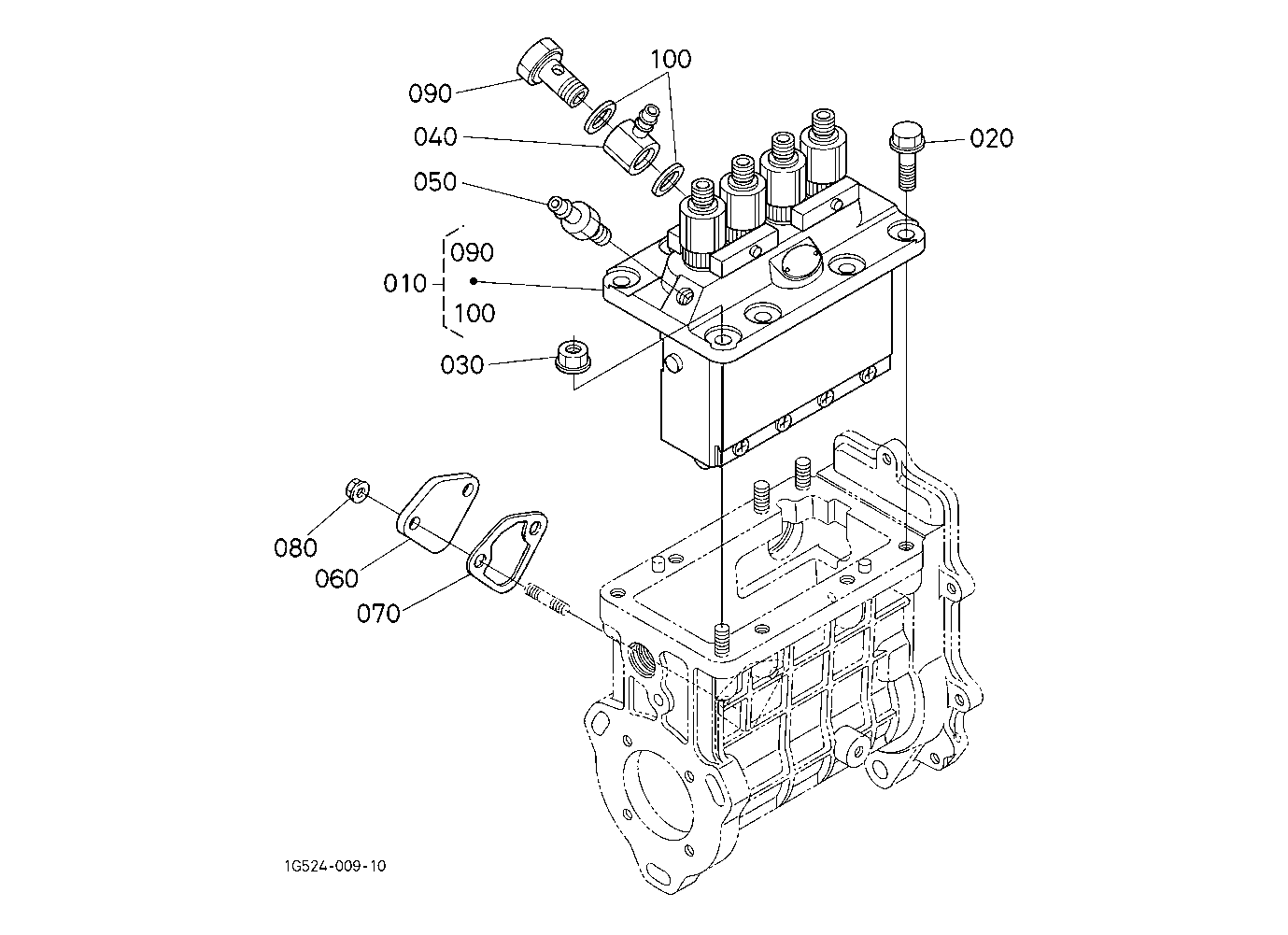 100
090
040
020
050
090
010
100
030
080
060
070
1G524-009-10