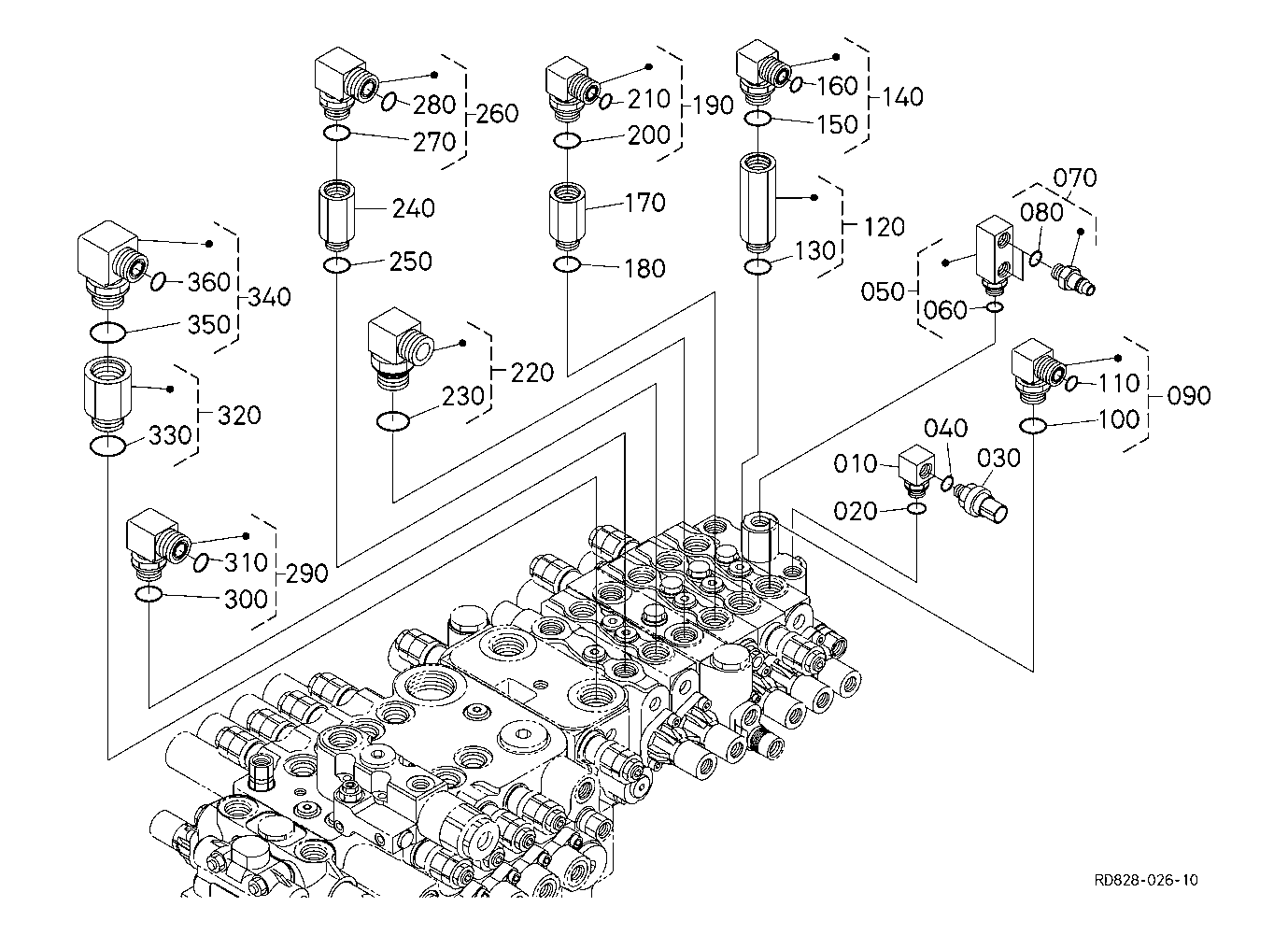 280
260
270
240
250
210
190
200
170
180
160
140
150
120
130
070
080
050
060
360
340
350
320
330
220
230
110
090
100
010
040
030
020
310
290
300
RD828-026-10