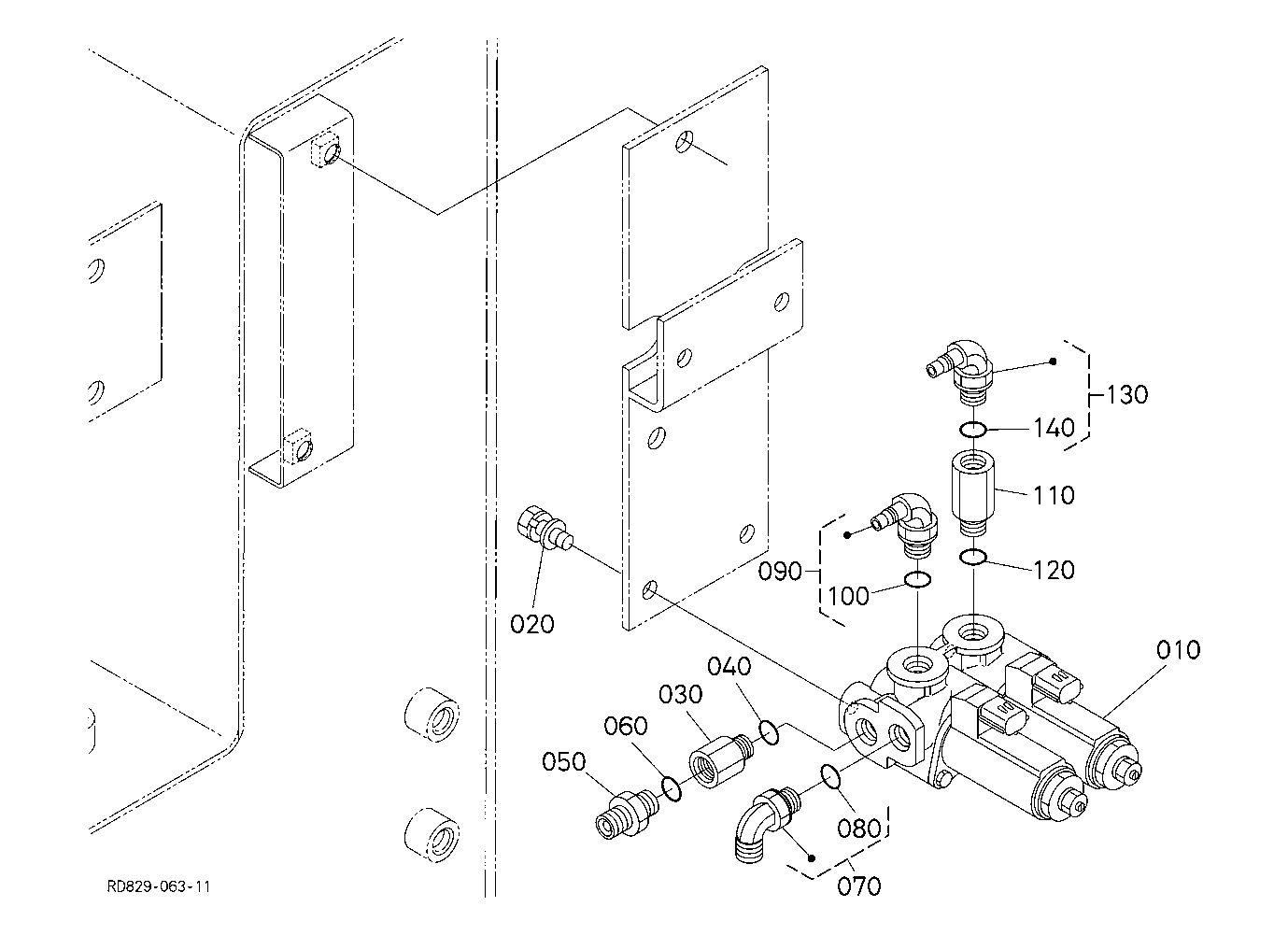 130
140
110
090
100
120
020
010
040
030
060
050
080
070
RD829-063-11