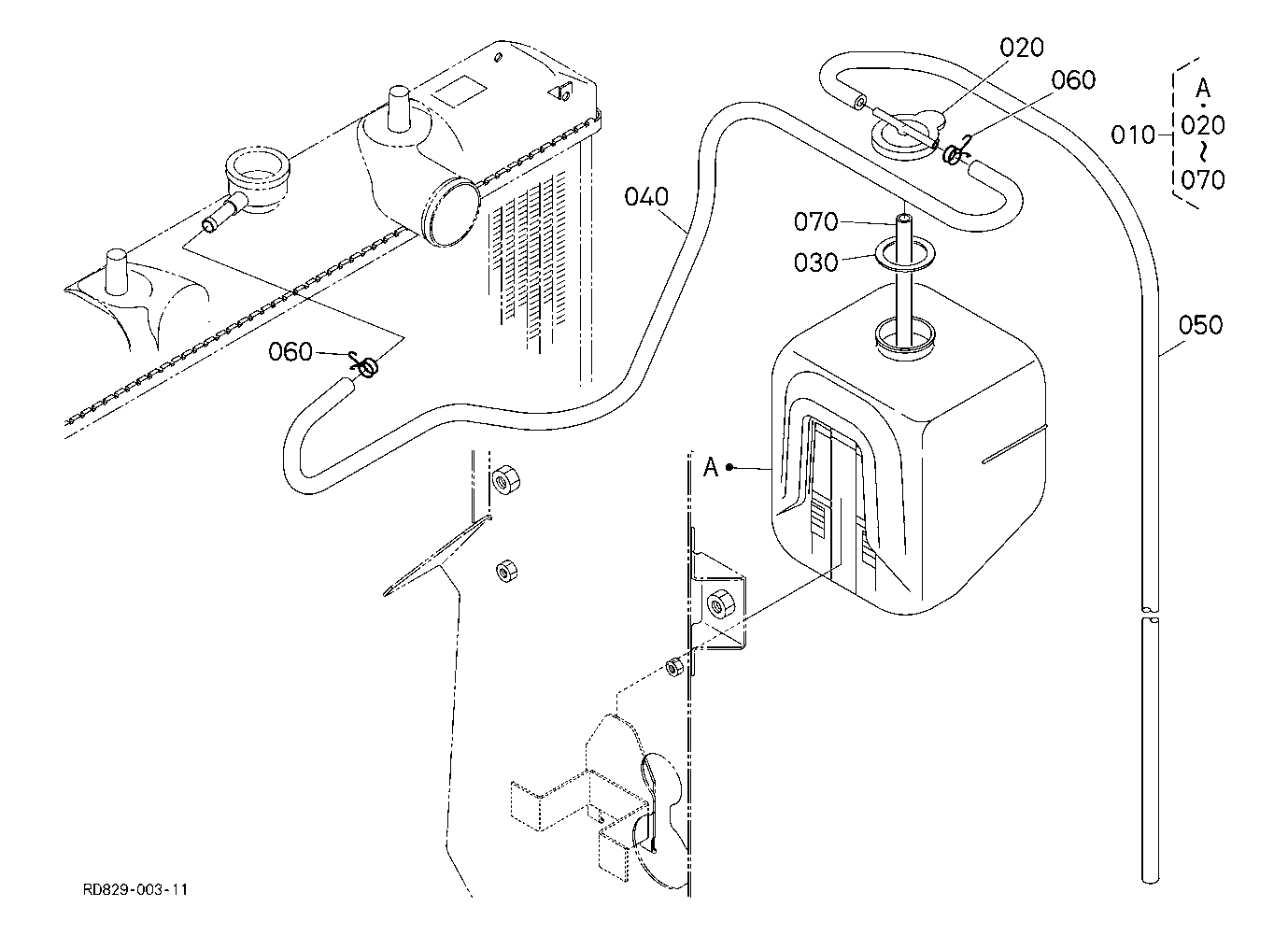 020
060
A
010
020
~
070
040
070
030
050
060
A
RD829-003-11