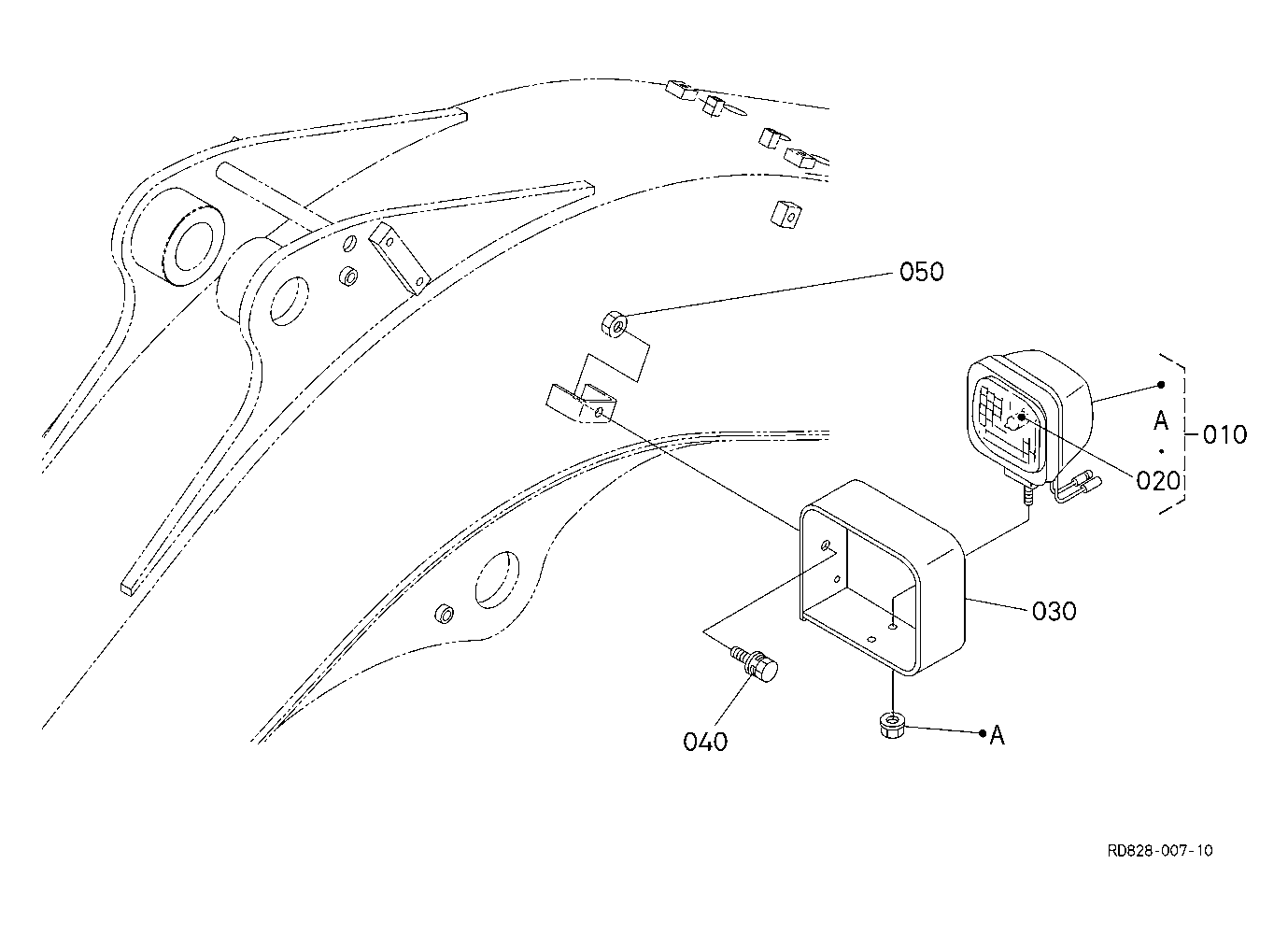 050

A

010

020

030

040

A

RD828-007-10