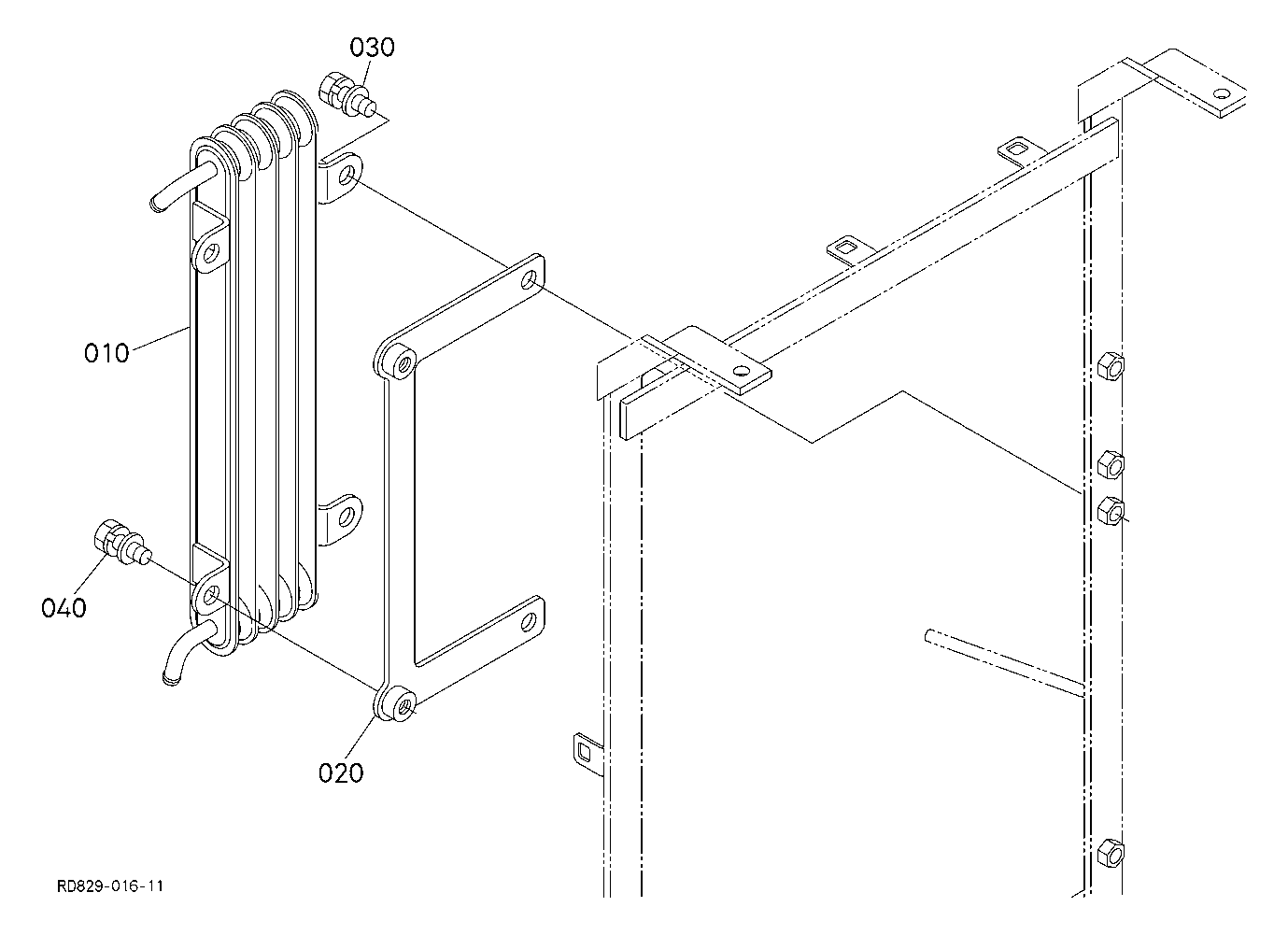 030

010

040

020

RD829-016-11