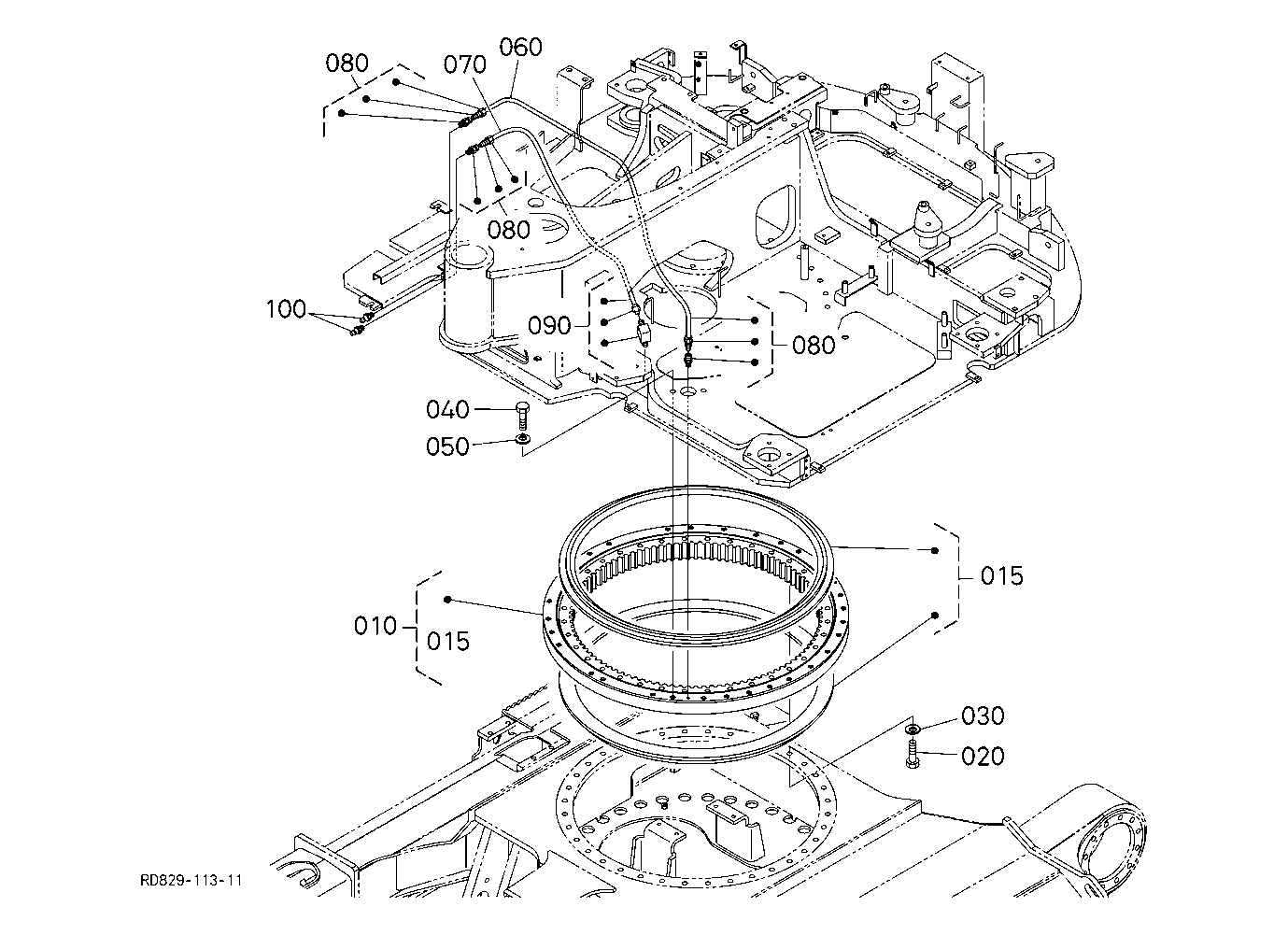 080
070
060
080
100
090
080
040
050
015
010
015
030
020
RD829-113-11