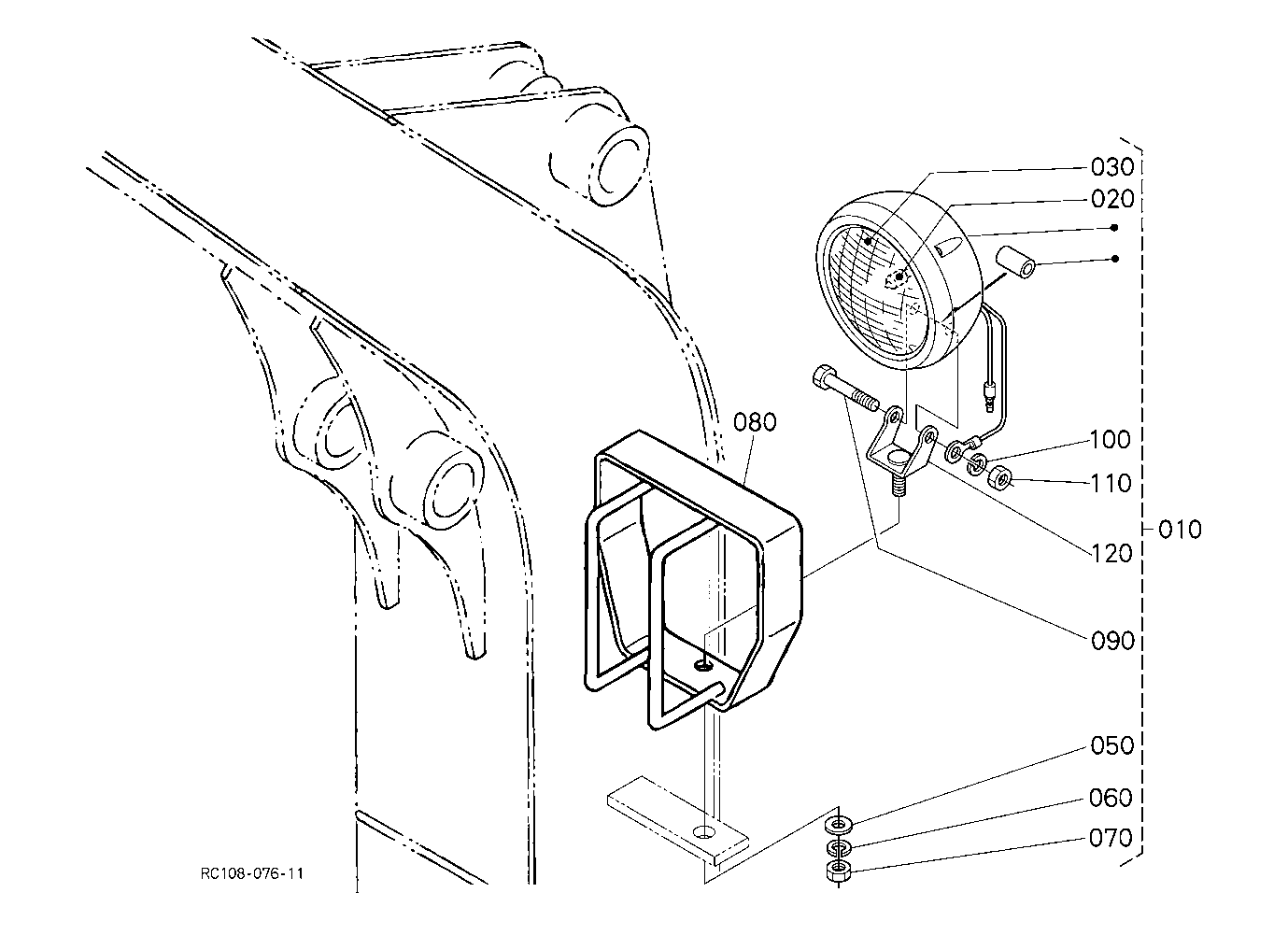 030
020
080
100
110
010
120
090
050
060
070
RC108-076-11