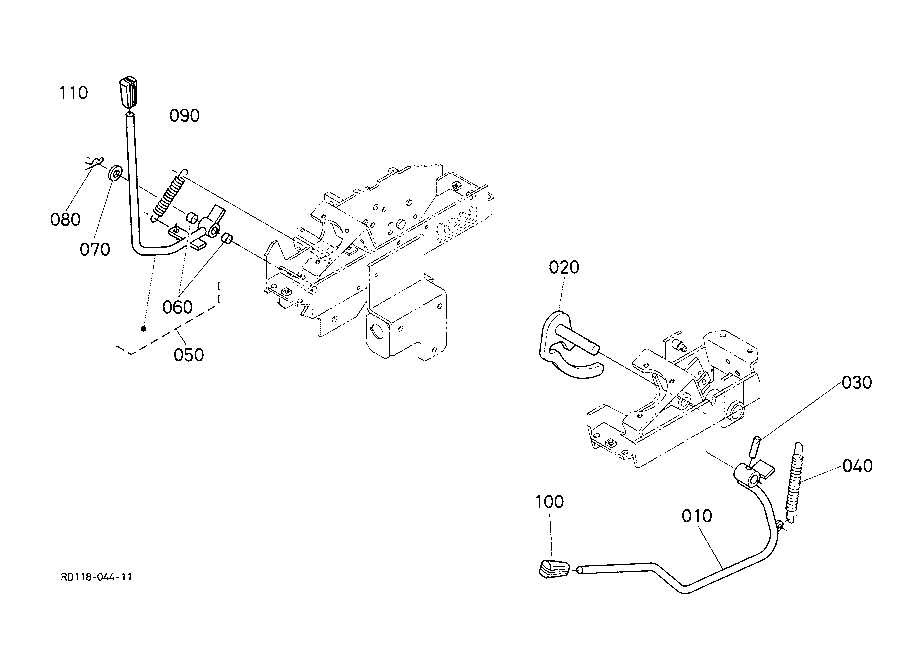 110
090
080
070
060
050
020
030
040
100
010
RD118-044-11