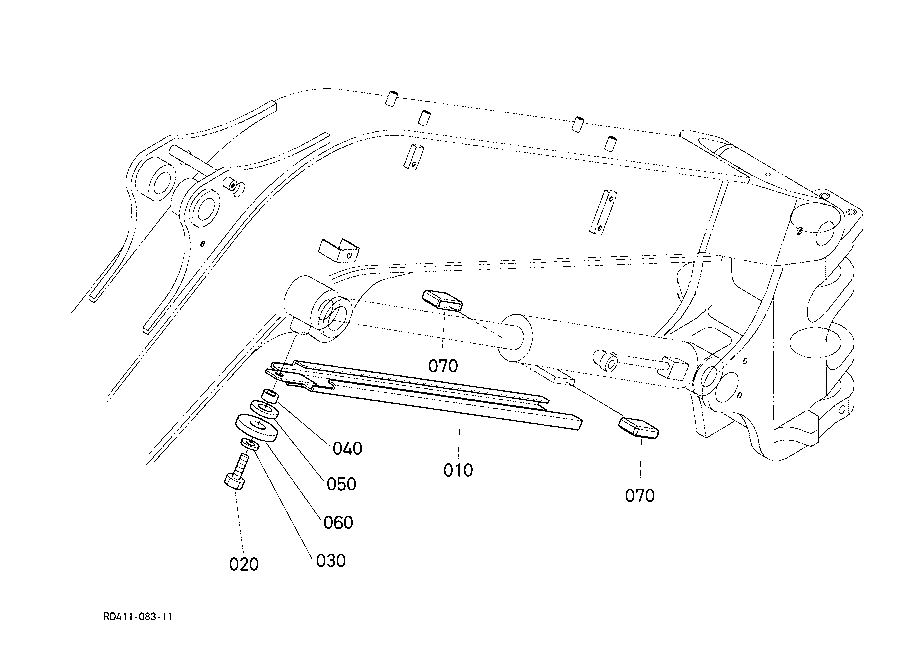 070

040

010

050

070

060

020

030

RD411-083-11