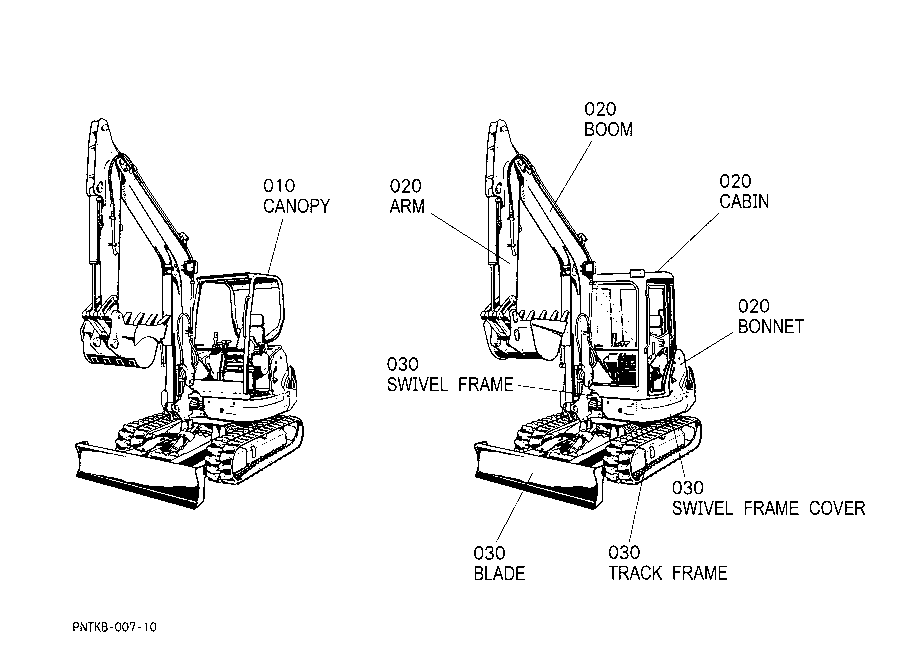 010
CANOPY

020
BOOM

020
ARM

020
CABIN

020
BONNET

030
SWIVEL FRAME

030
SWIVEL FRAME COVER

030
BLADE

030
TRACK FRAME

PNTKB-007-10