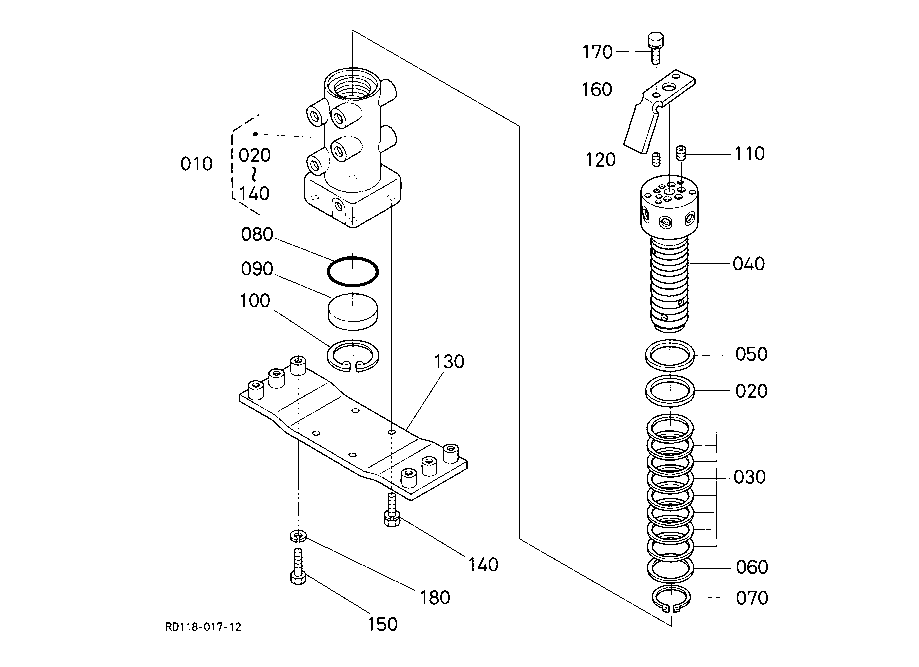 010
020
~
140
080
090
100
130
140
180
150
RD118-017-12
170
160
120
110
040
050
020
030
060
070