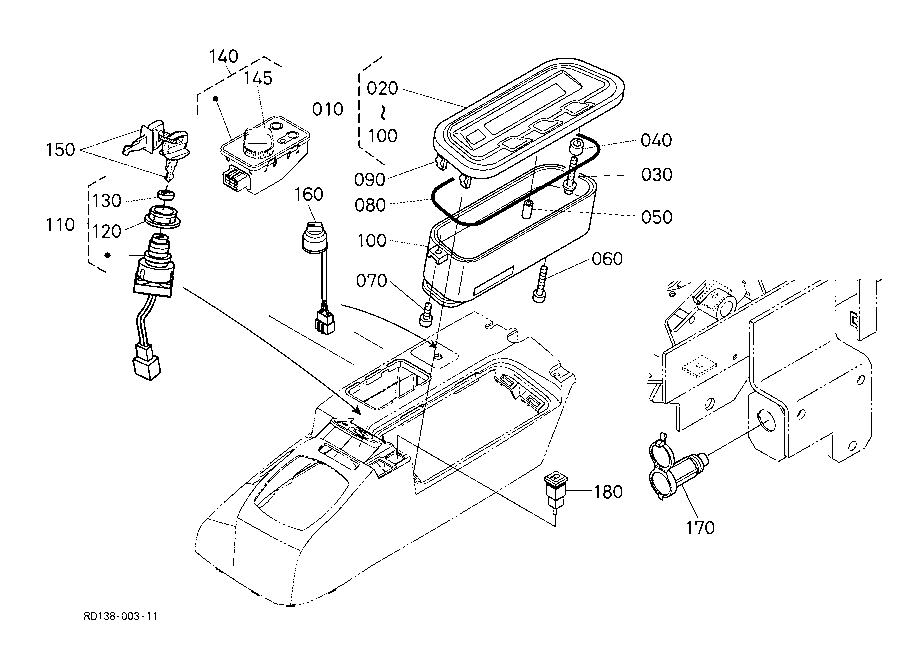 140
145
010
020
~
100
040
030
050
090
080
100
060
070
150
130
120
110
160
180
170
RD138-003-11