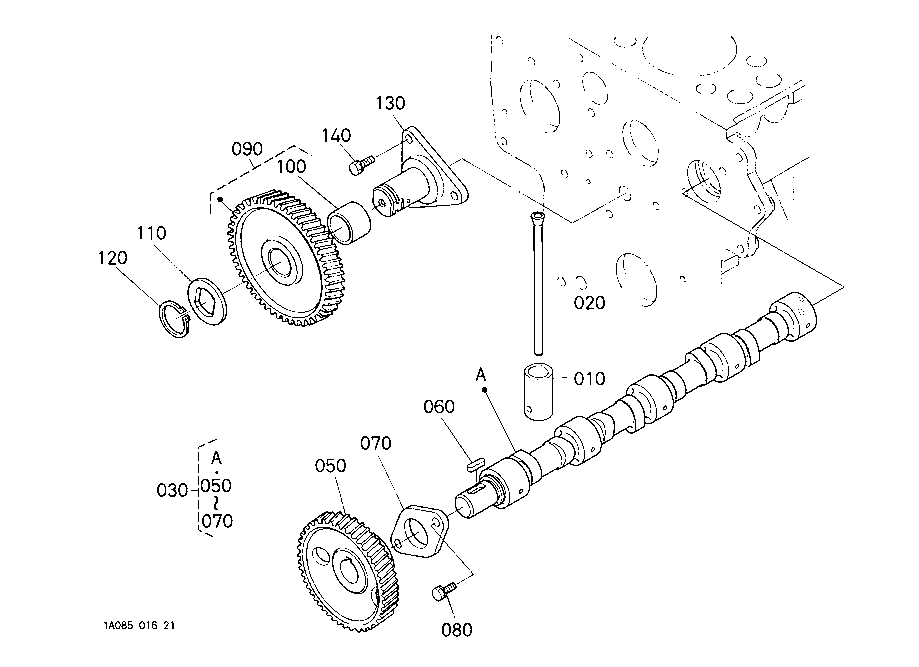 130
140
090
100
110
120
020
010
A
060
070
050
A
030
050
~
070
080
1A085 016 21