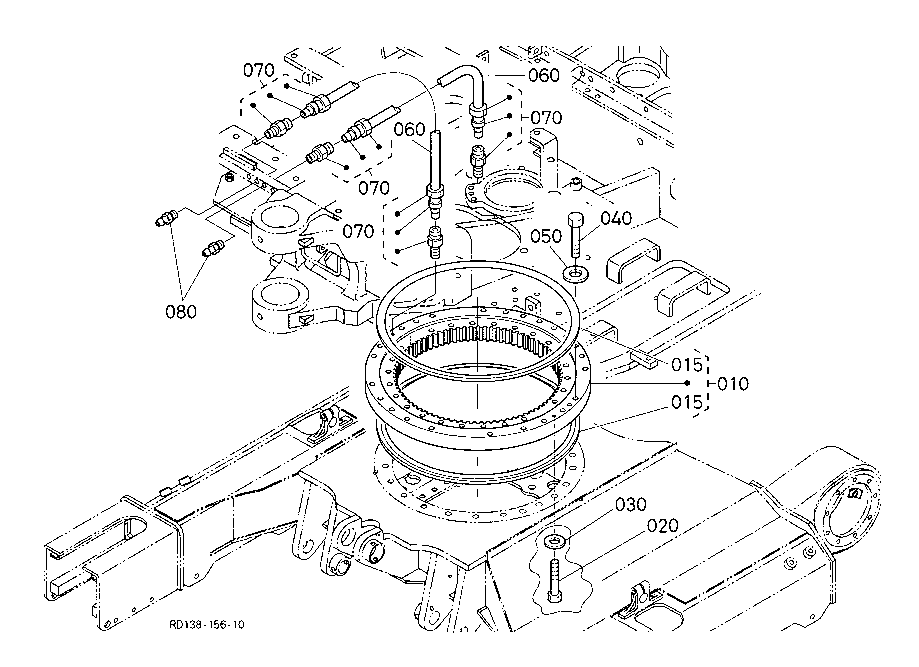 070
060
070
060
070
070
040
050
080
015
010
015
030
020
RD138-156-10