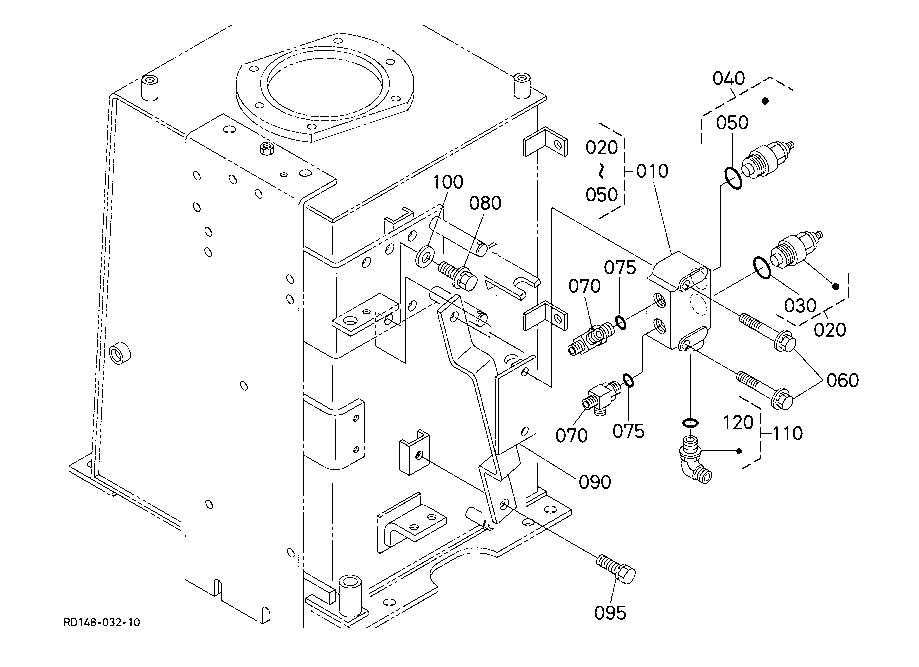 040
050
020
~
050
010
100
080
075
070
030
020
060
070
075
120
110
090
095
RD148-032-10