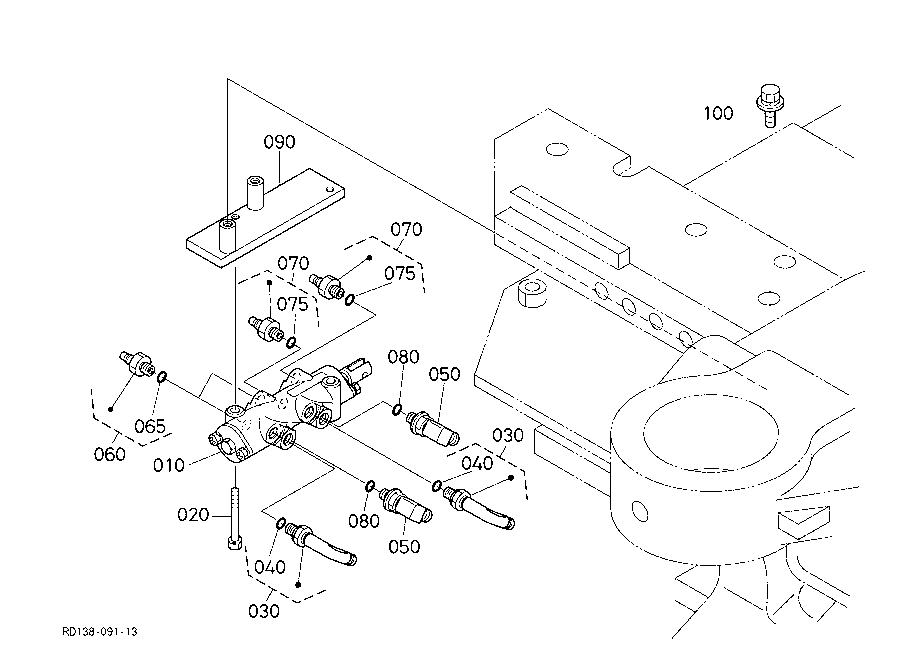 100
090
070
070
075
075
080
050
065
060
010
030
040
020
080
050
040
030
RD138-091-13