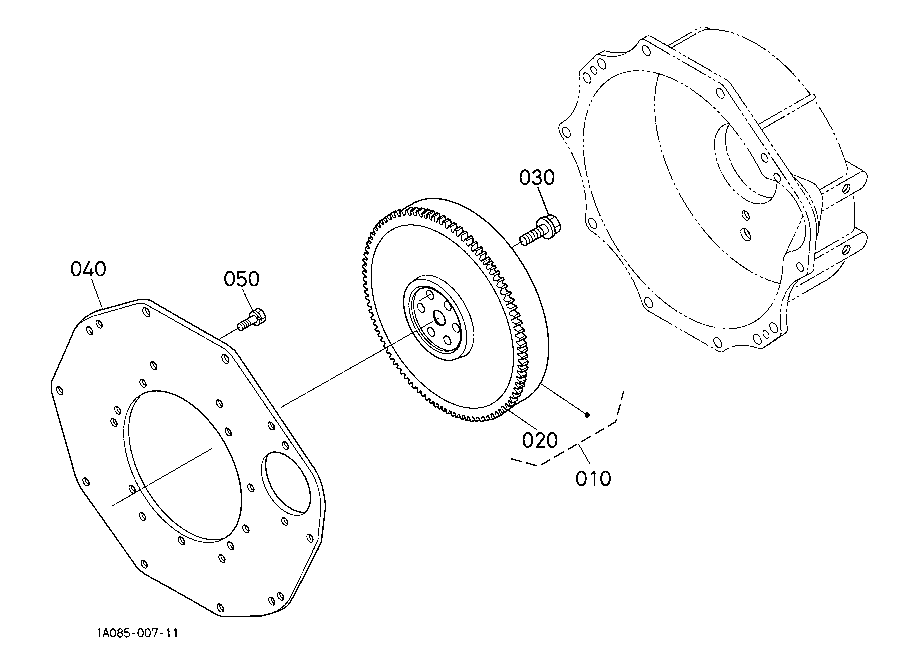 030

040

050

020

010

1A085-007-11