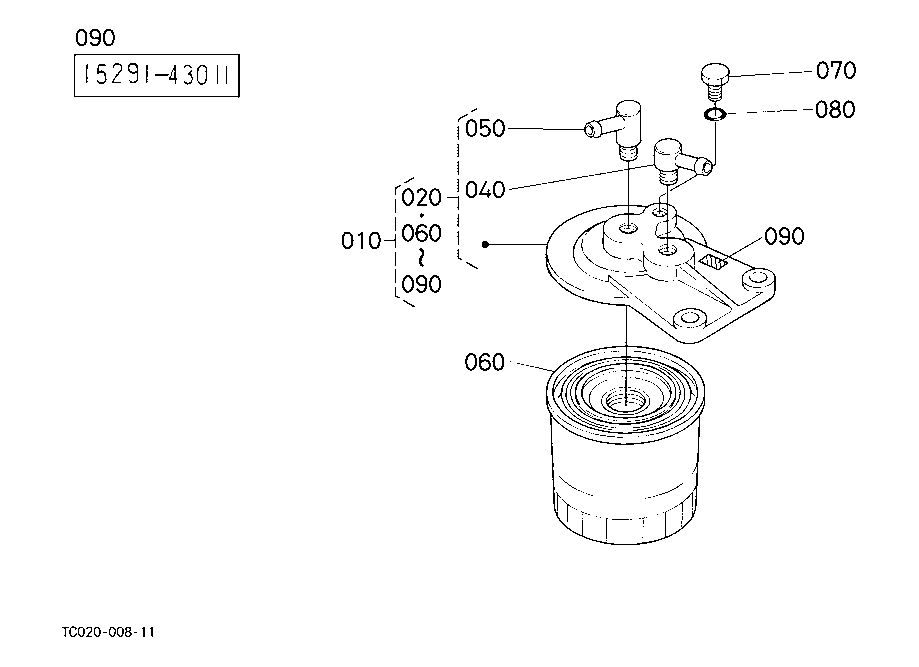 090

15291-43011

070

080

050

040

020
·
060
~
090

010

090

060

TC020-008-11