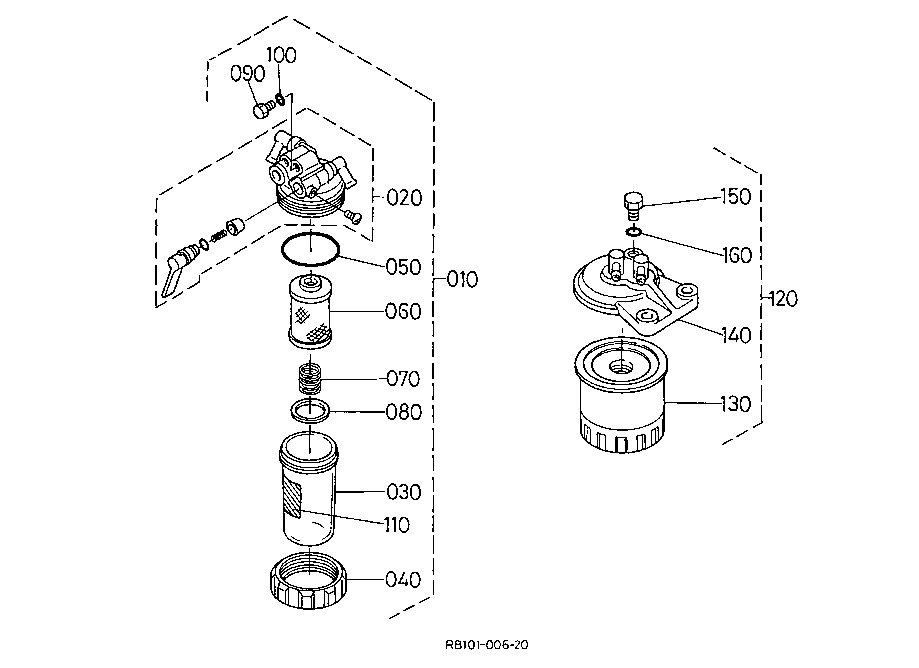 090
100
020
050
010
060
070
080
030
110
040
150
160
120
140
130
RB101-006-20